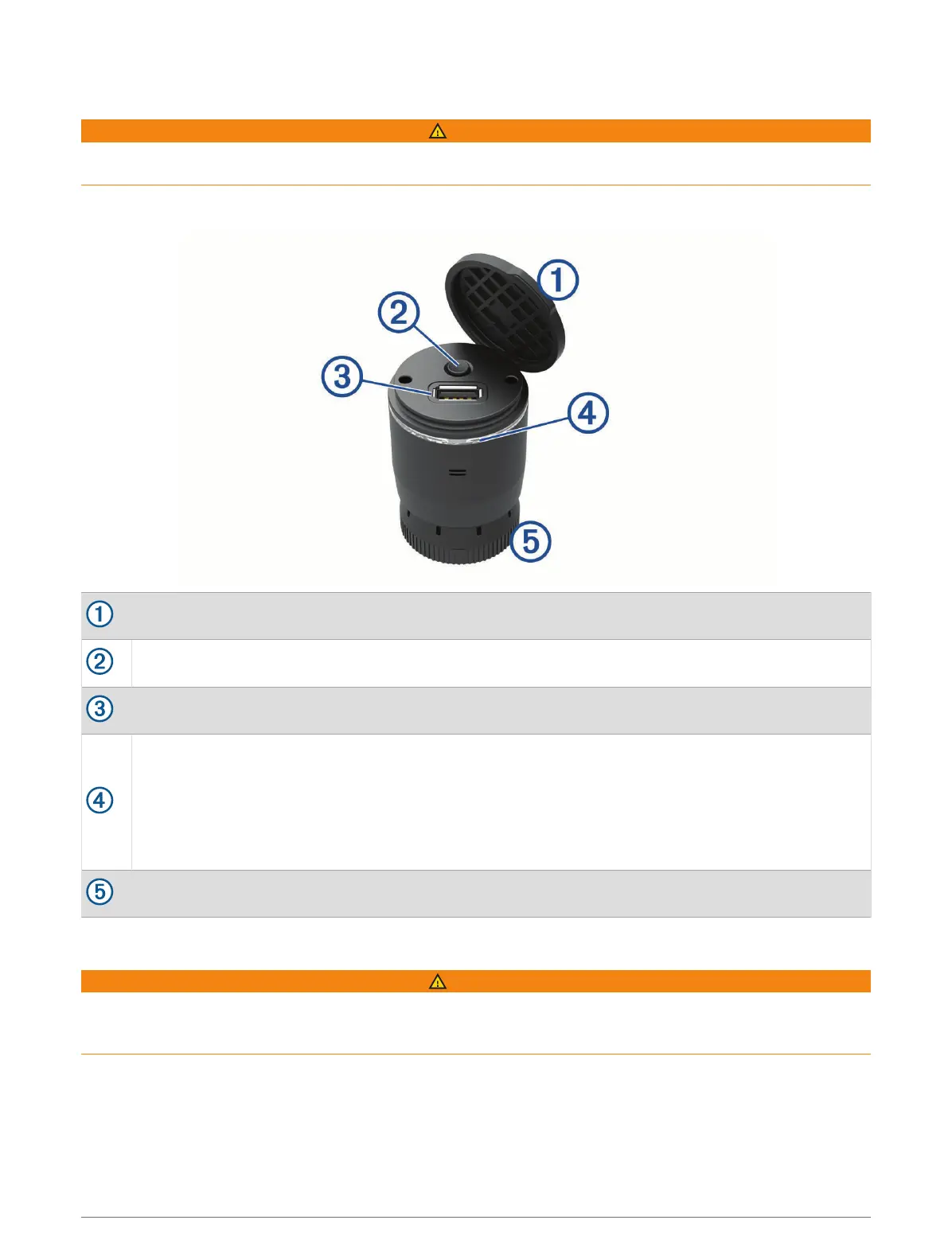 ①

②

③

④

⑤

①

②

③

④

⑤