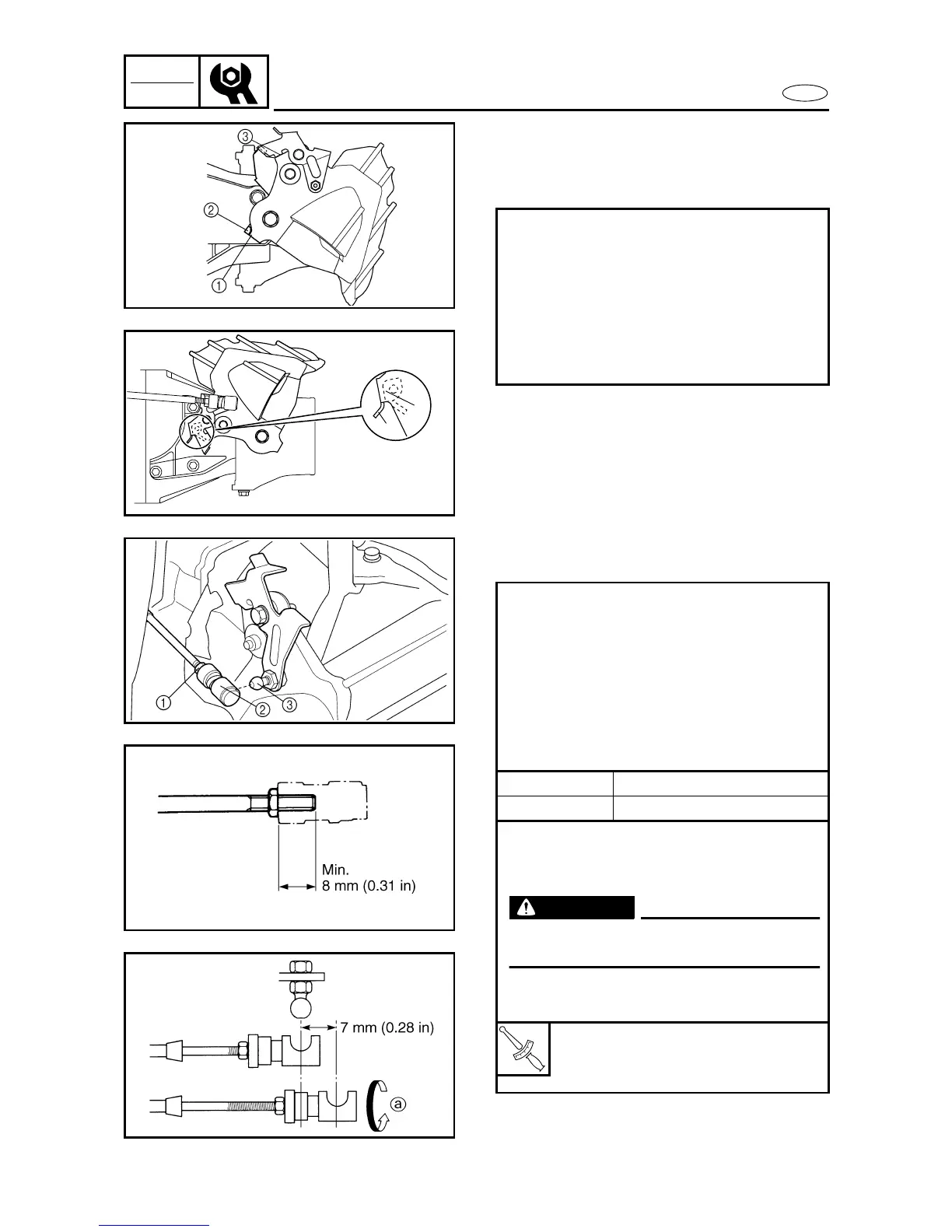 ③
②
①

①
②
③

Min.
8 mm (0.31 in)

7 mm (0.28 in)
ⓐ