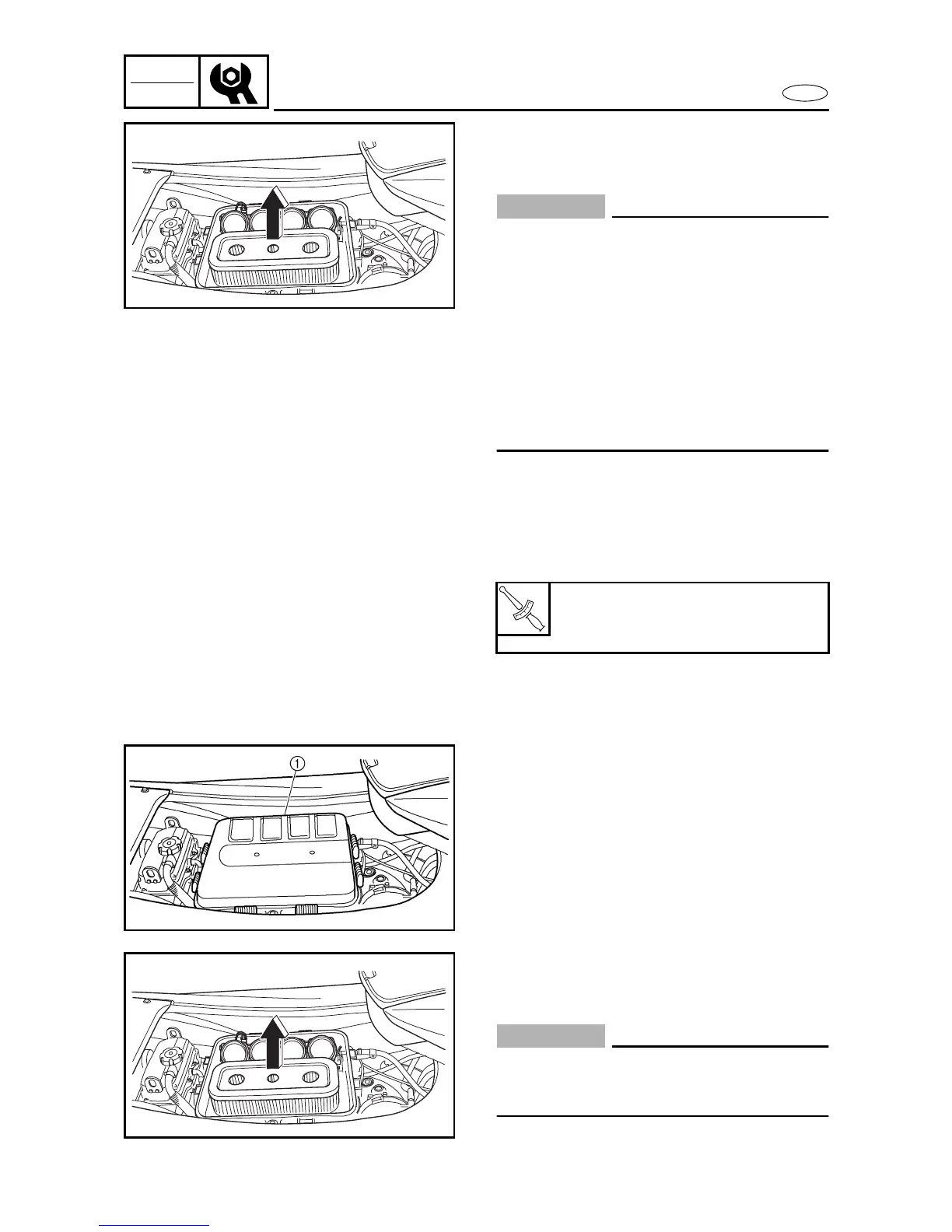 ①