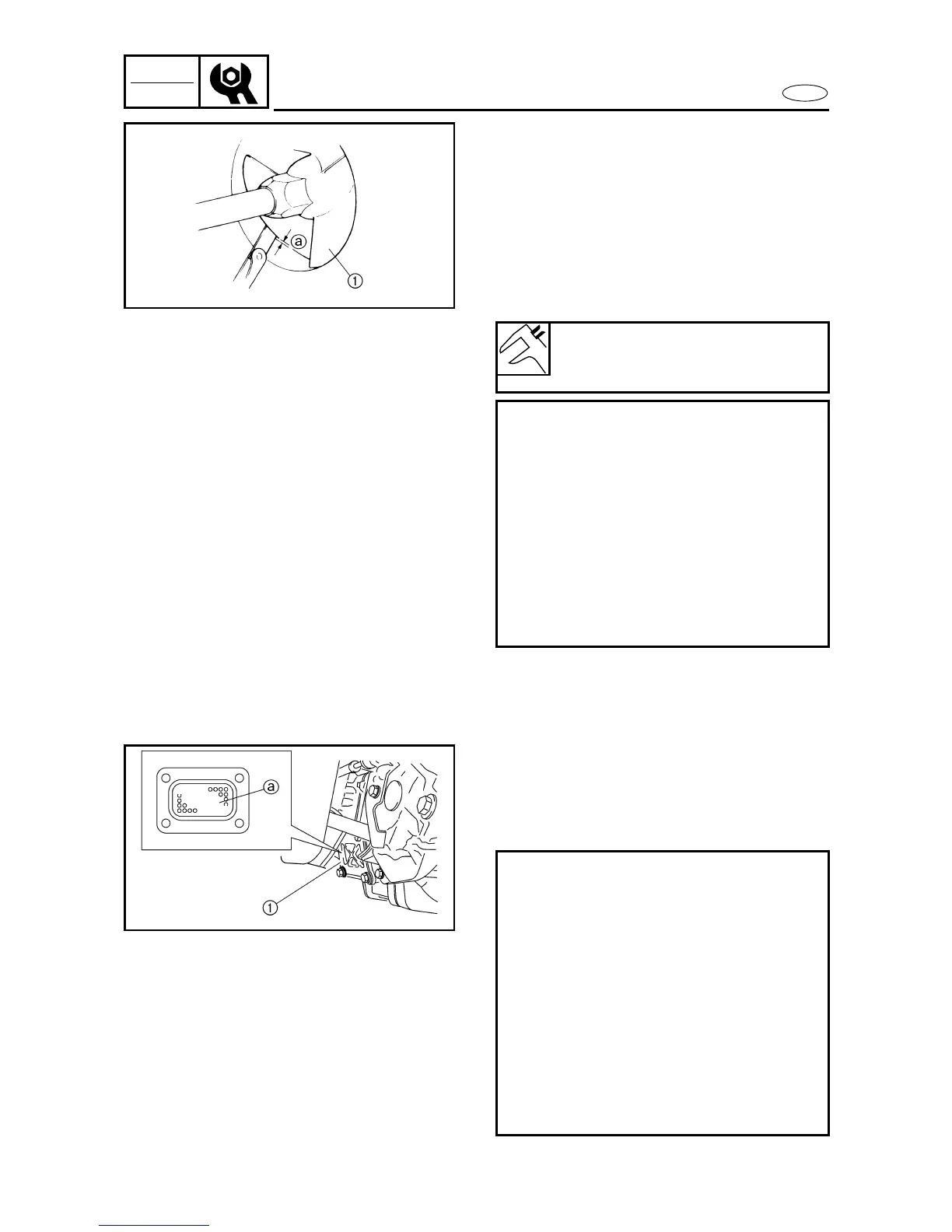 ⓐ

①

ⓐ

①