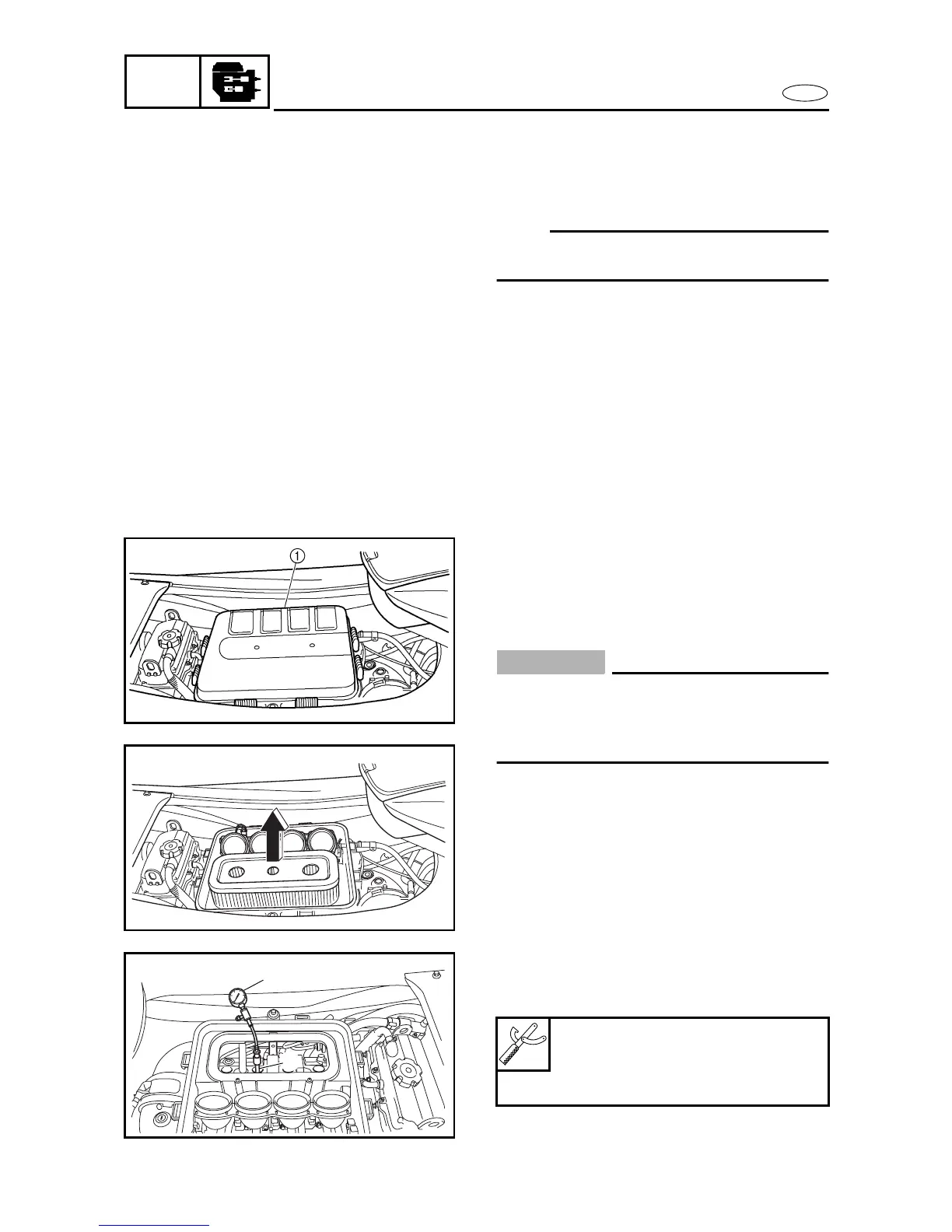 ①