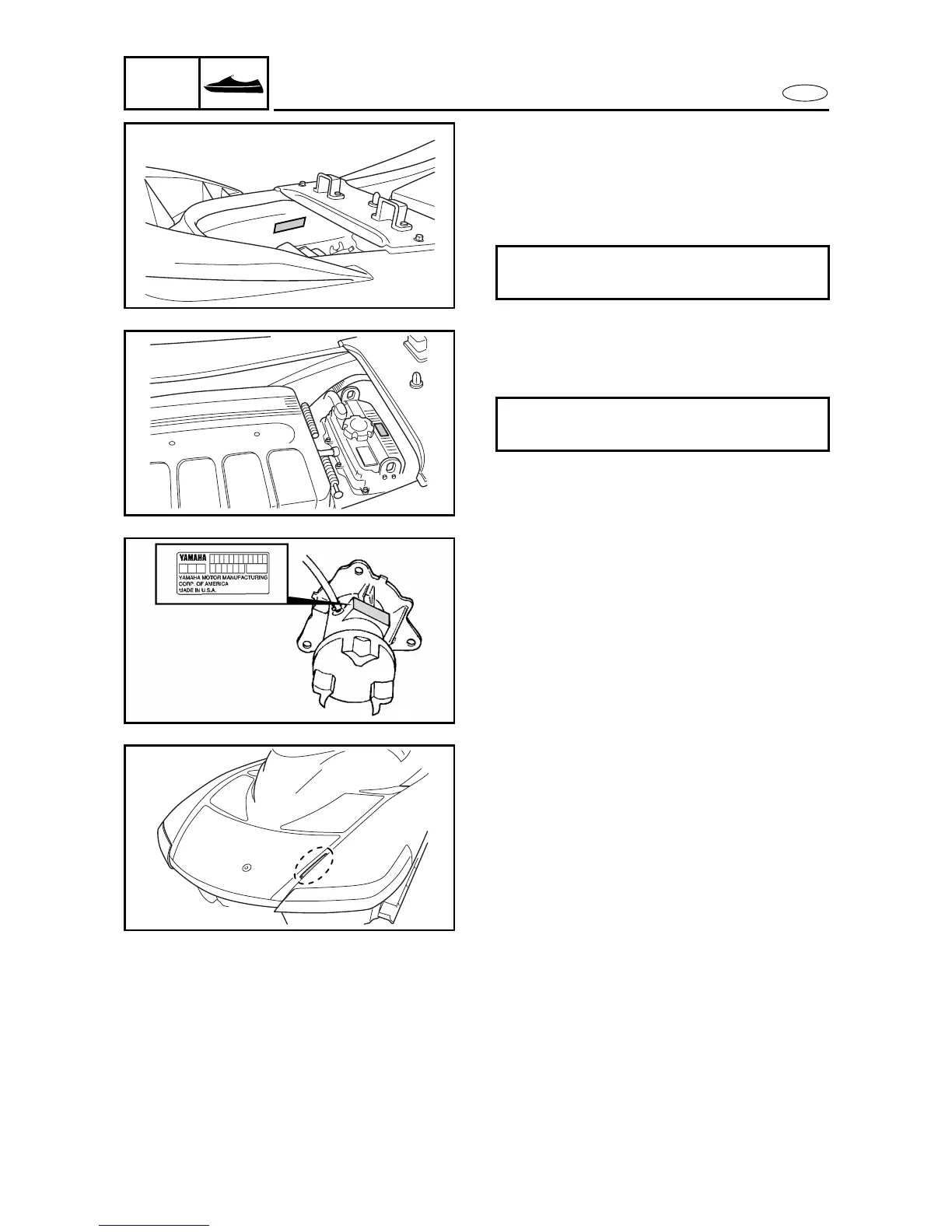 YAMAHA

YAMAHA MOTOR MANUFACTURING CORP. OF AMERICA MADE IN U.S.A.