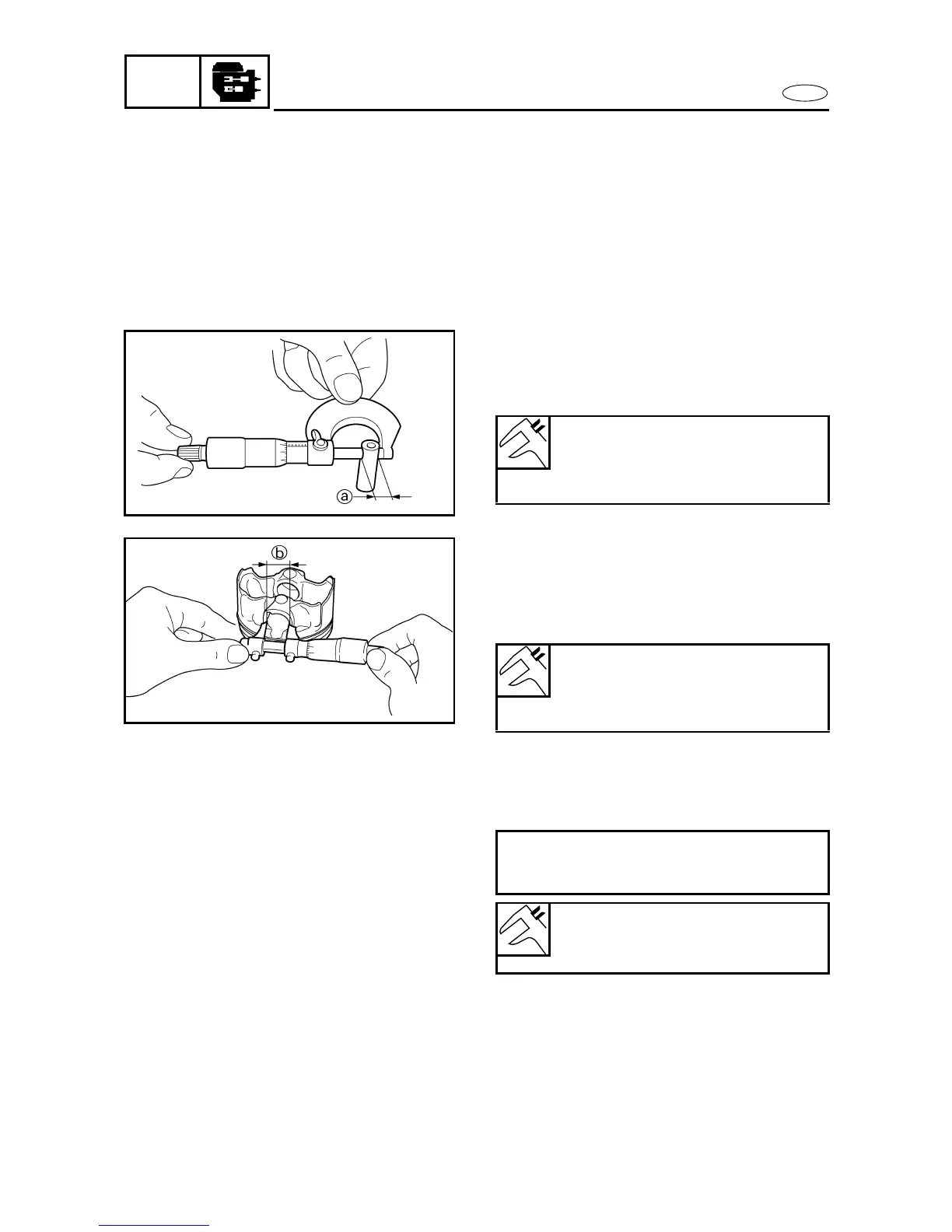 ⓐ

ⓑ