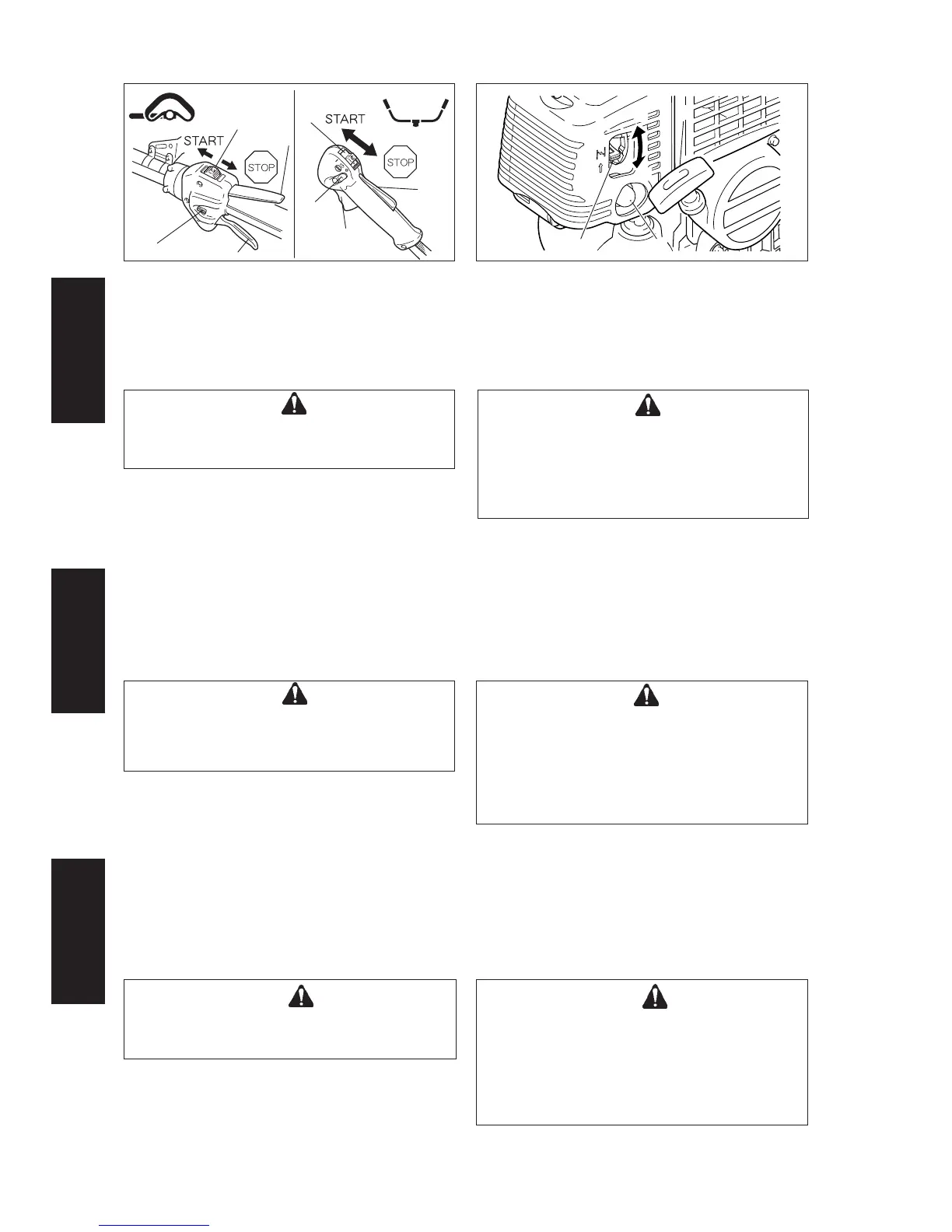 START

STOP

START

STOP