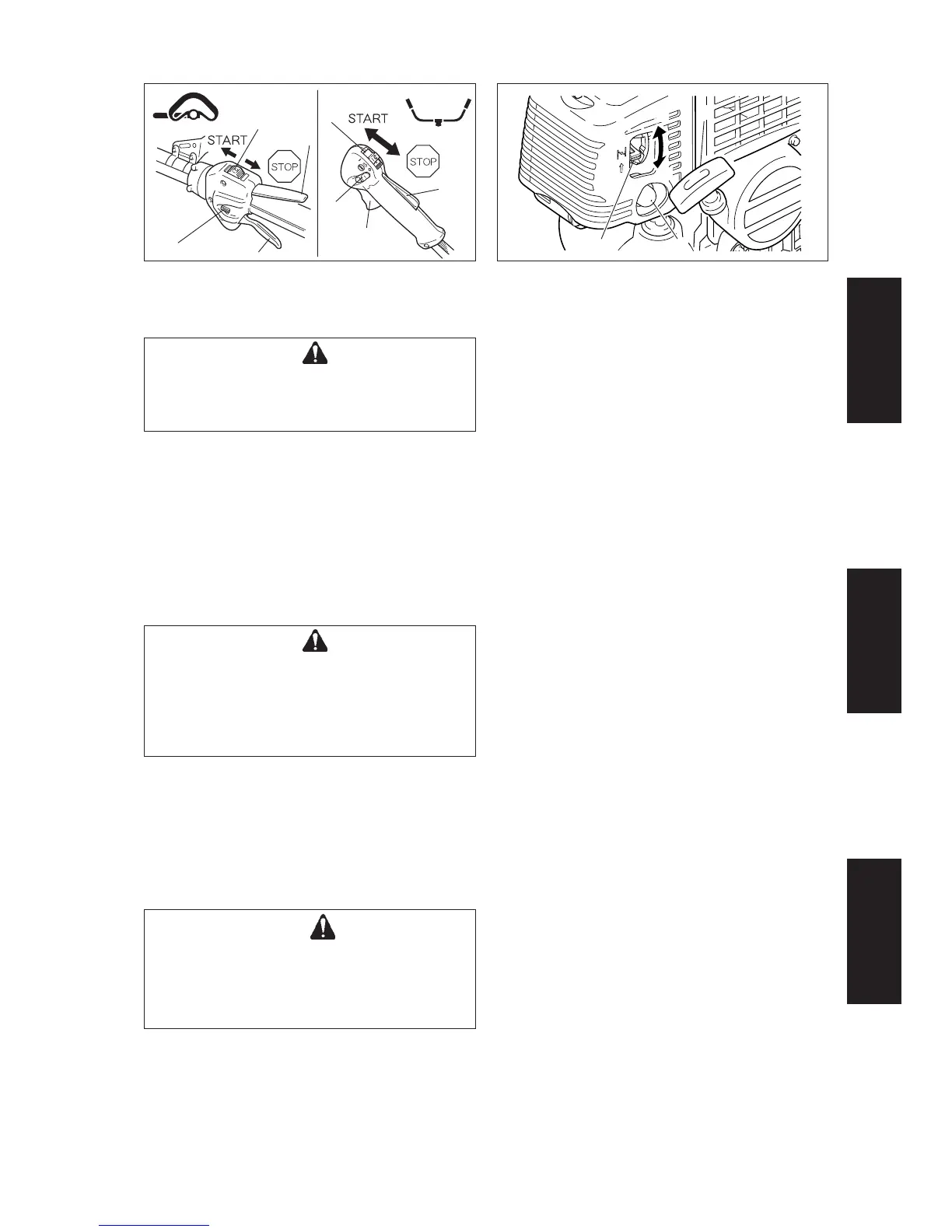 START

STOP

START

STOP