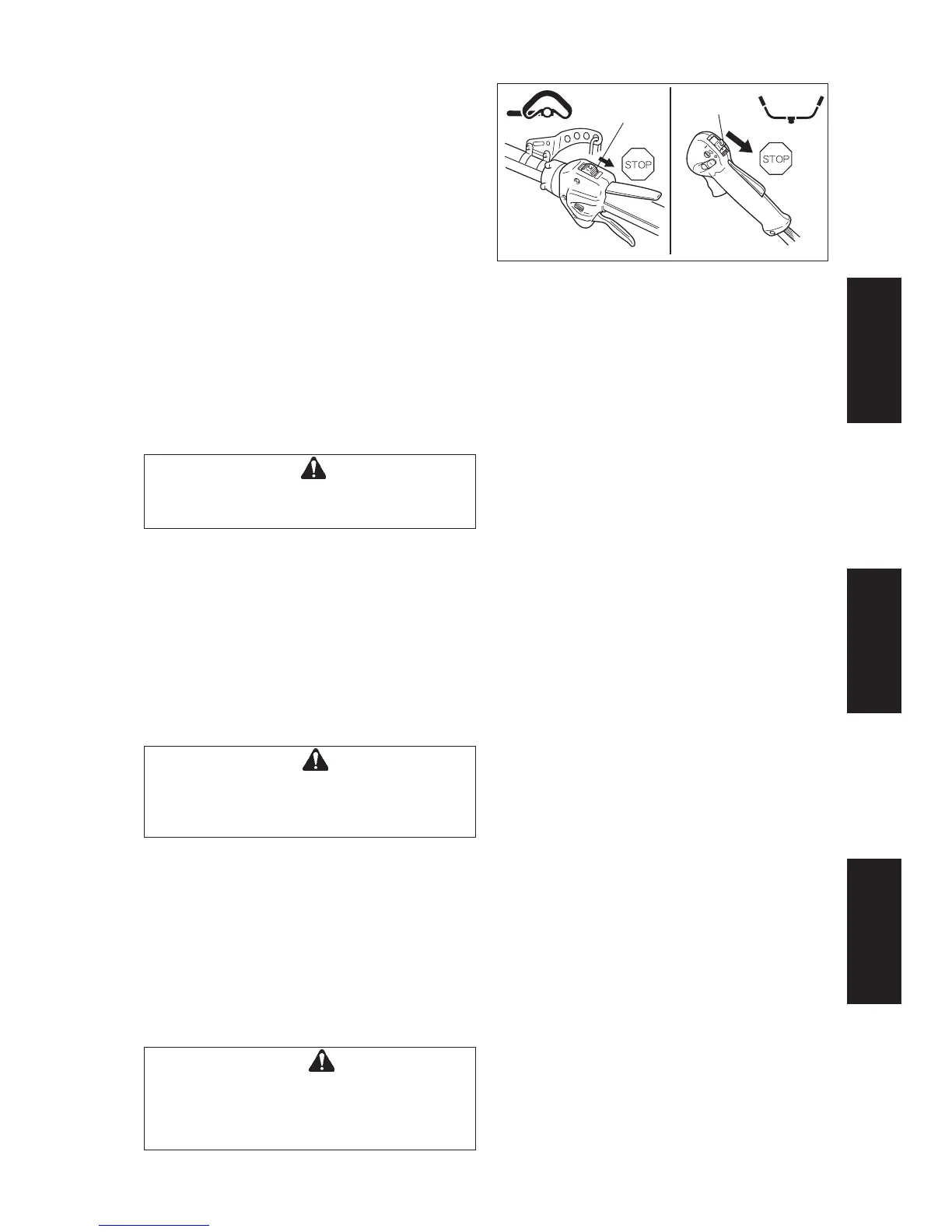 STOP

STOP