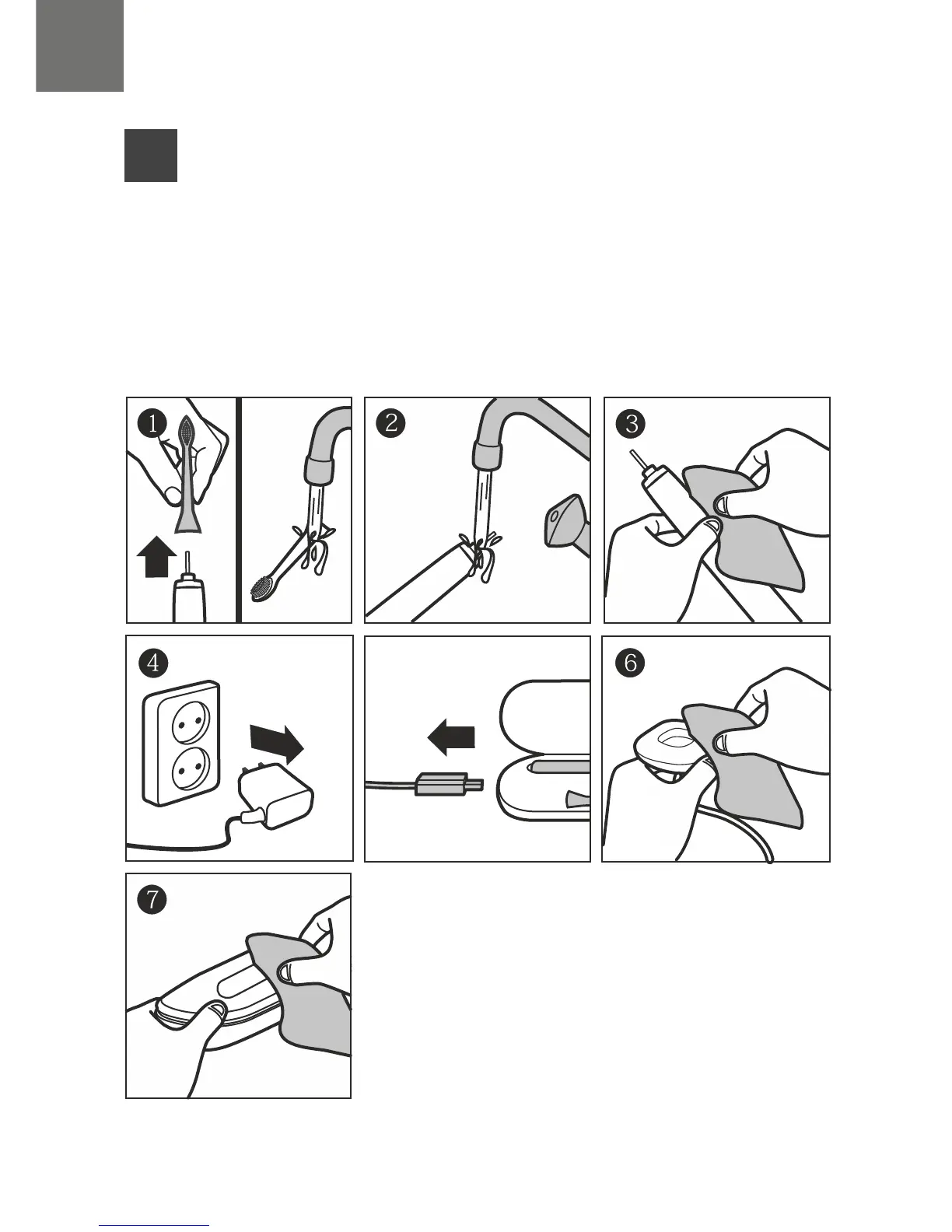 1

2

3

4

6

7