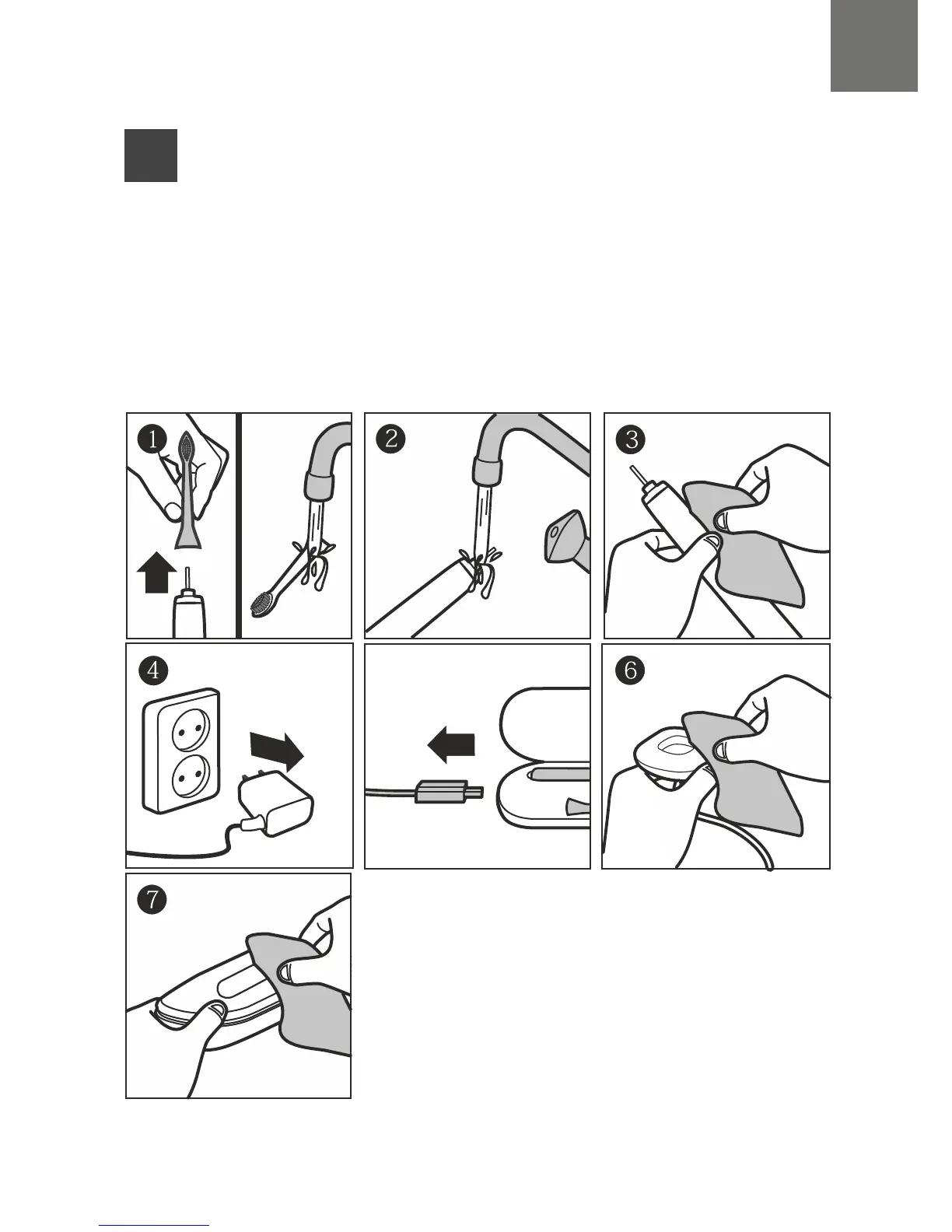 1

2

3

4

6

7