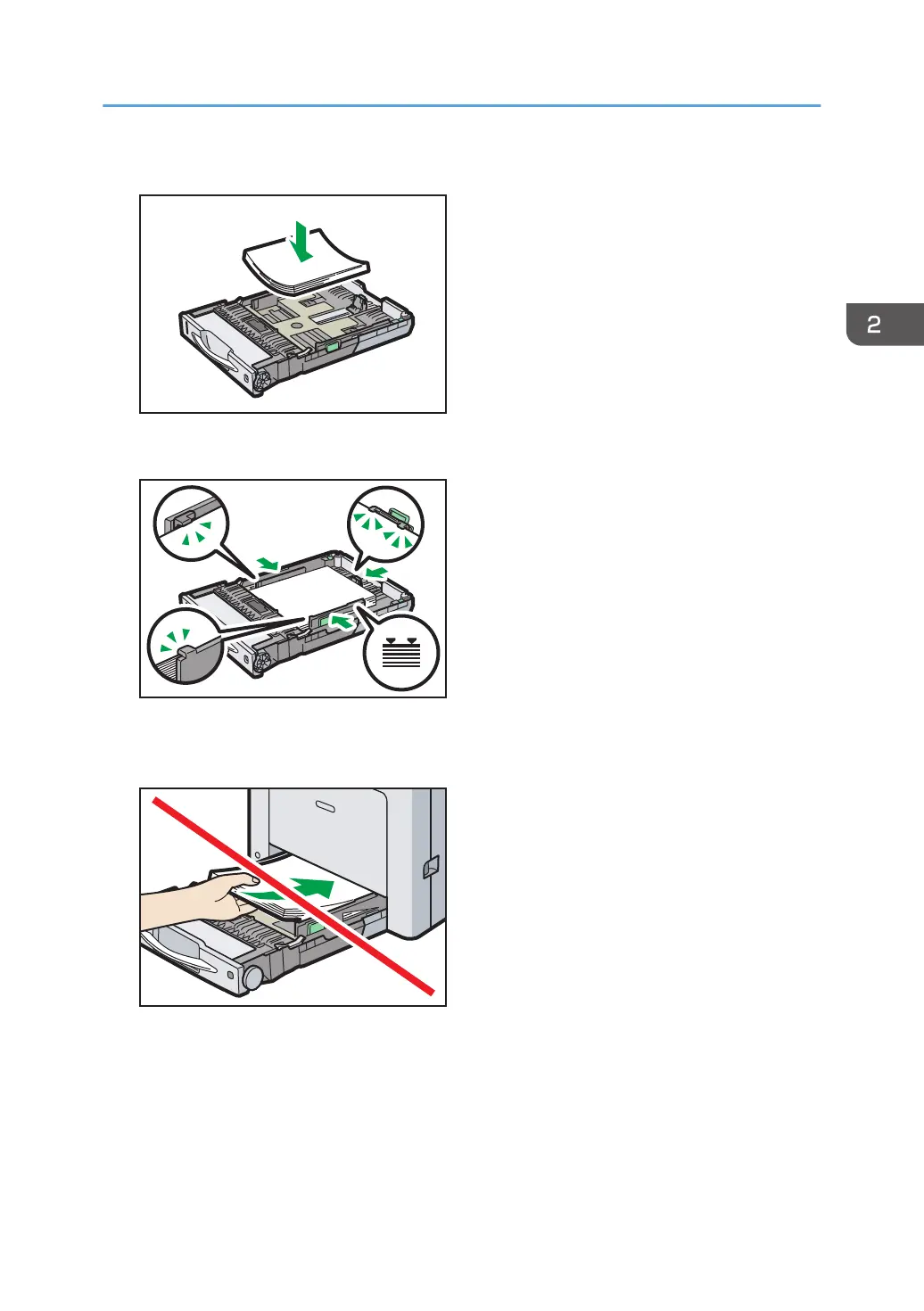 2