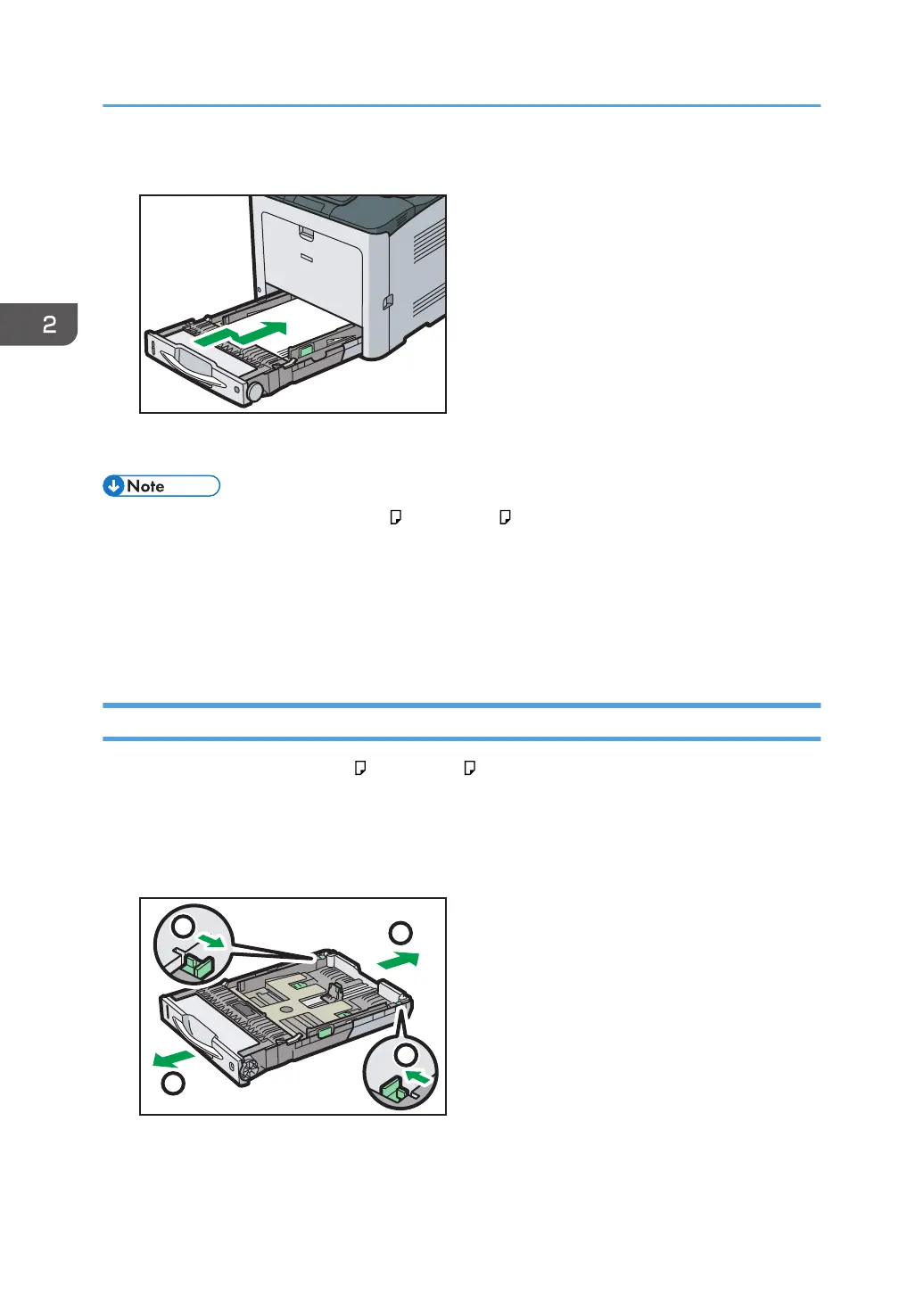 2

Note