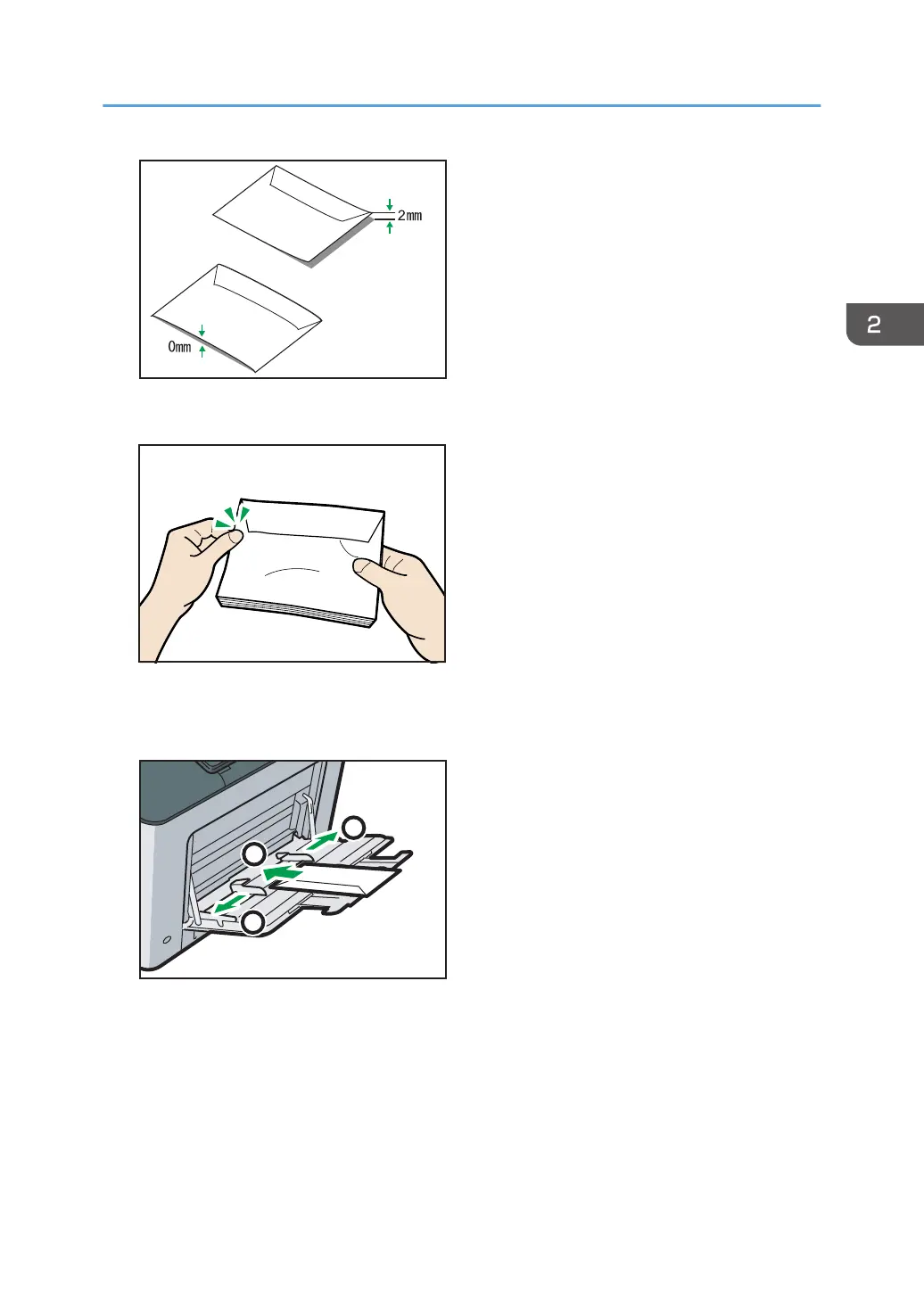 2mm

0mm

2