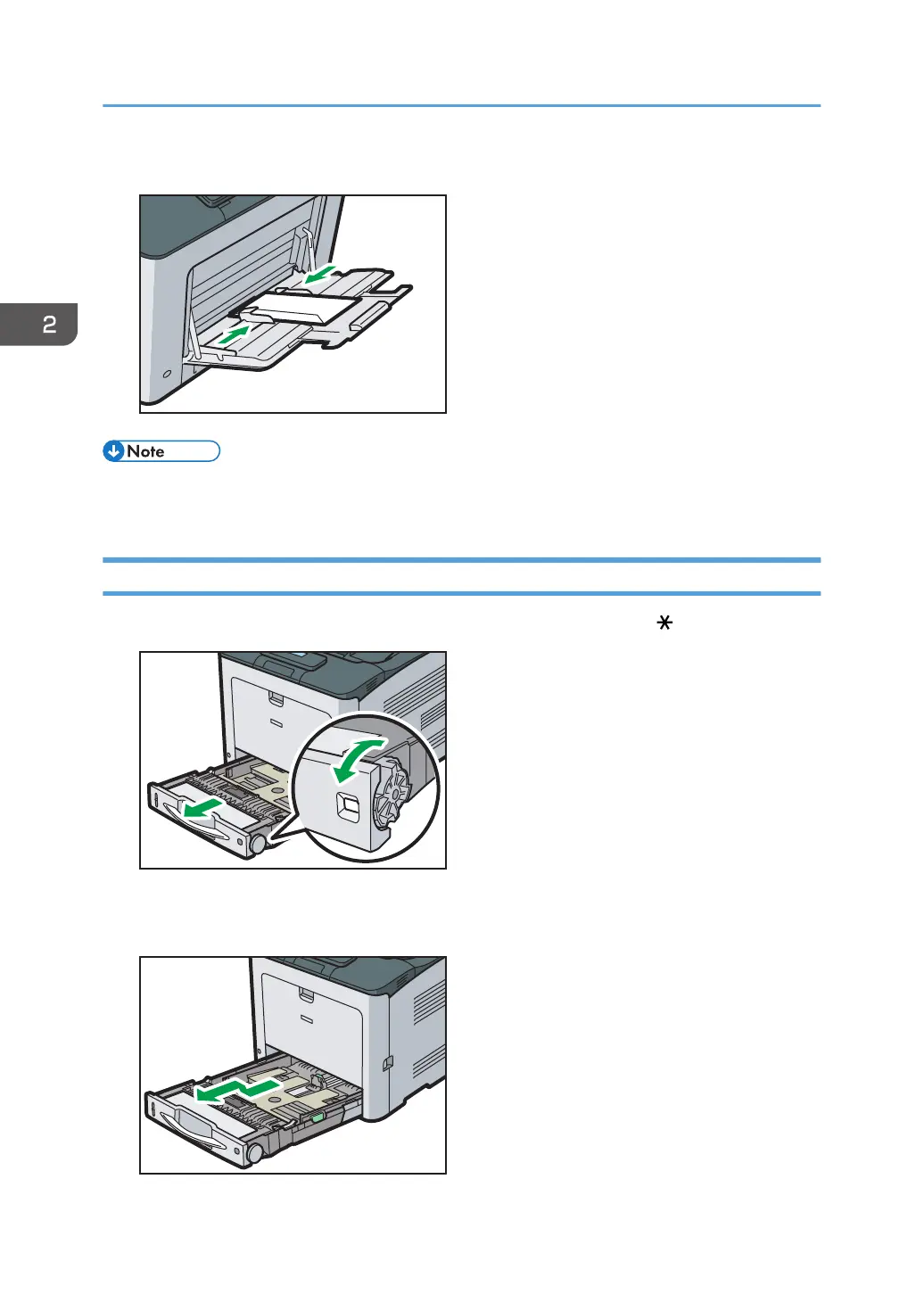 2

Note

*