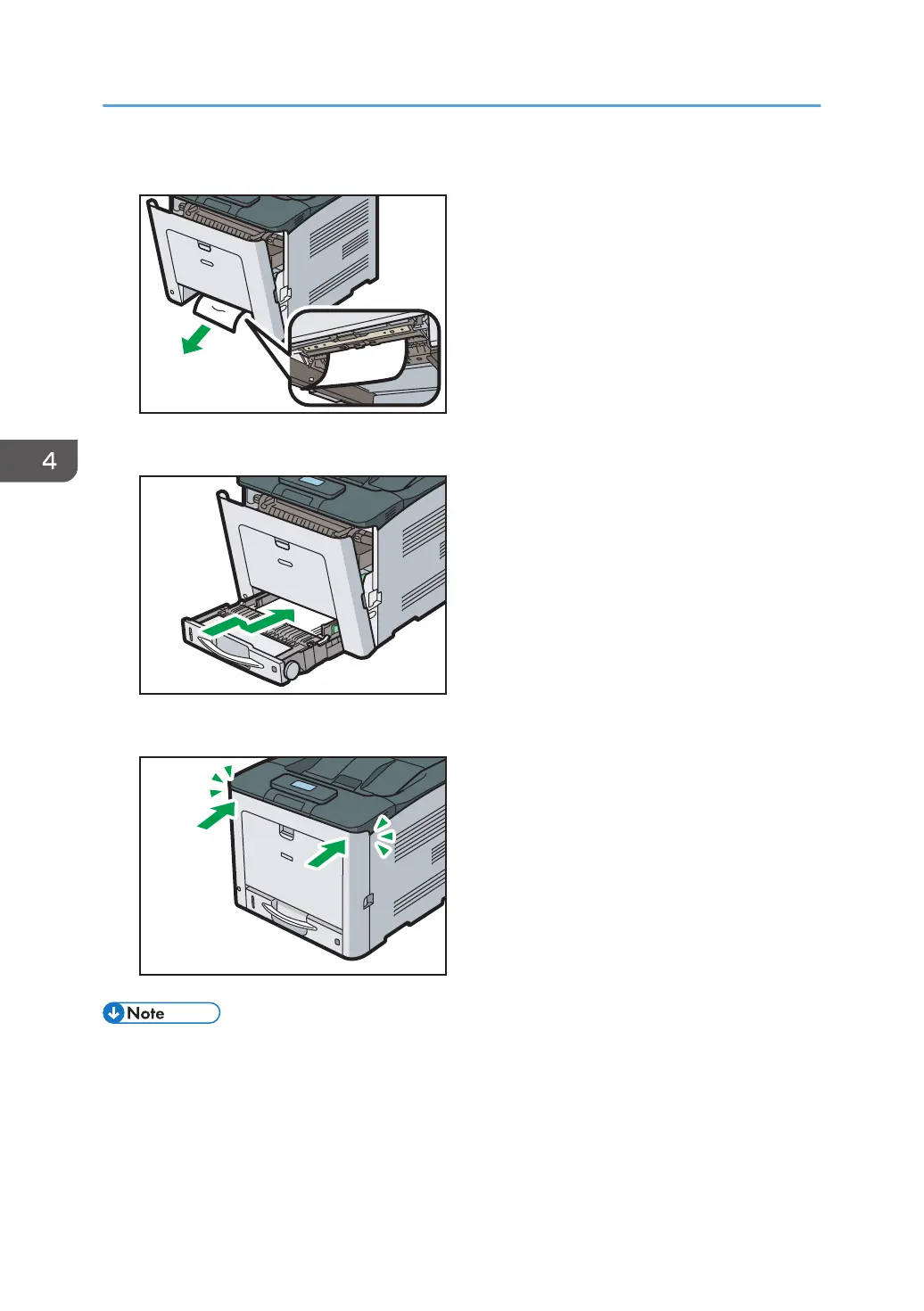 4

Note