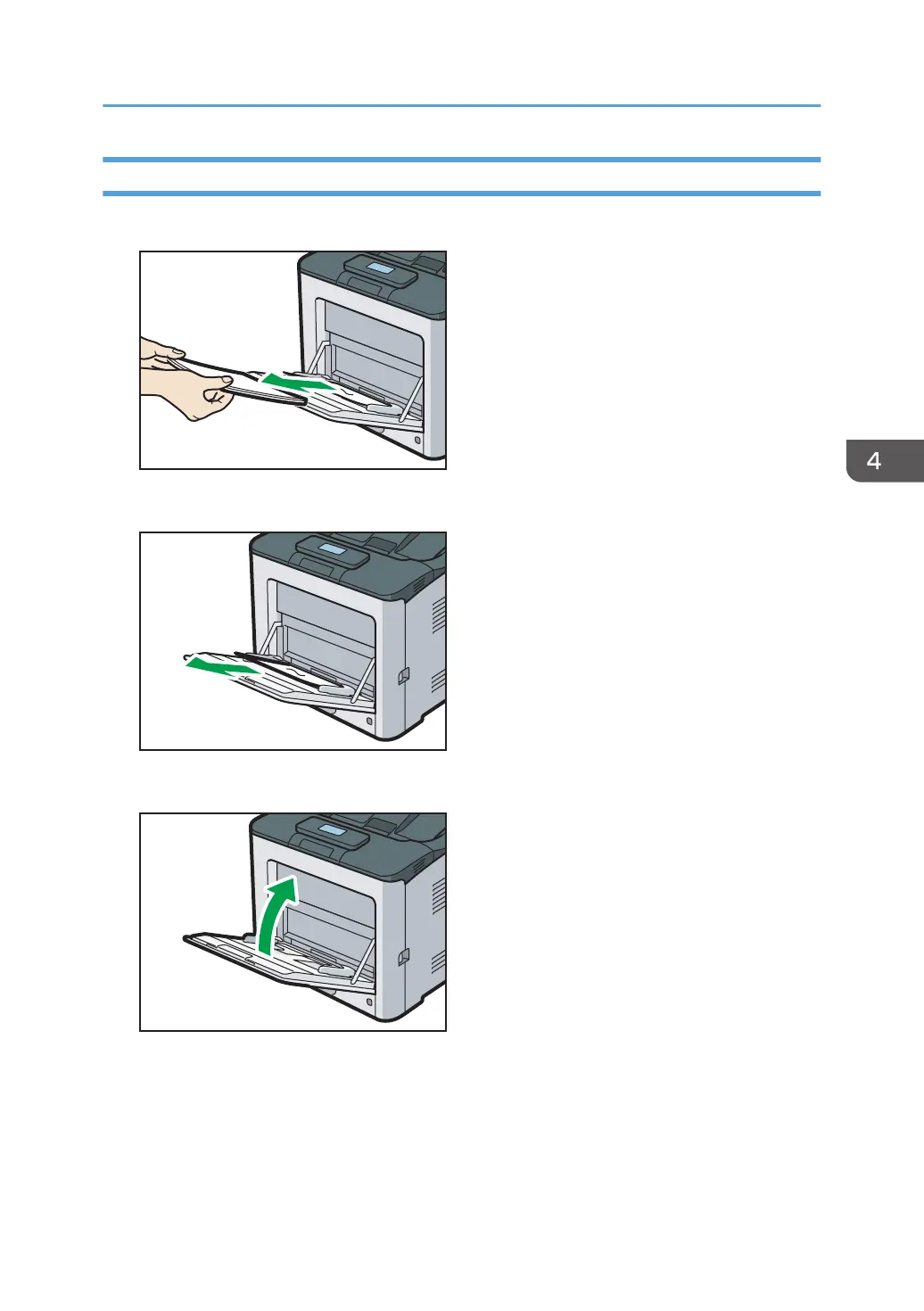 4