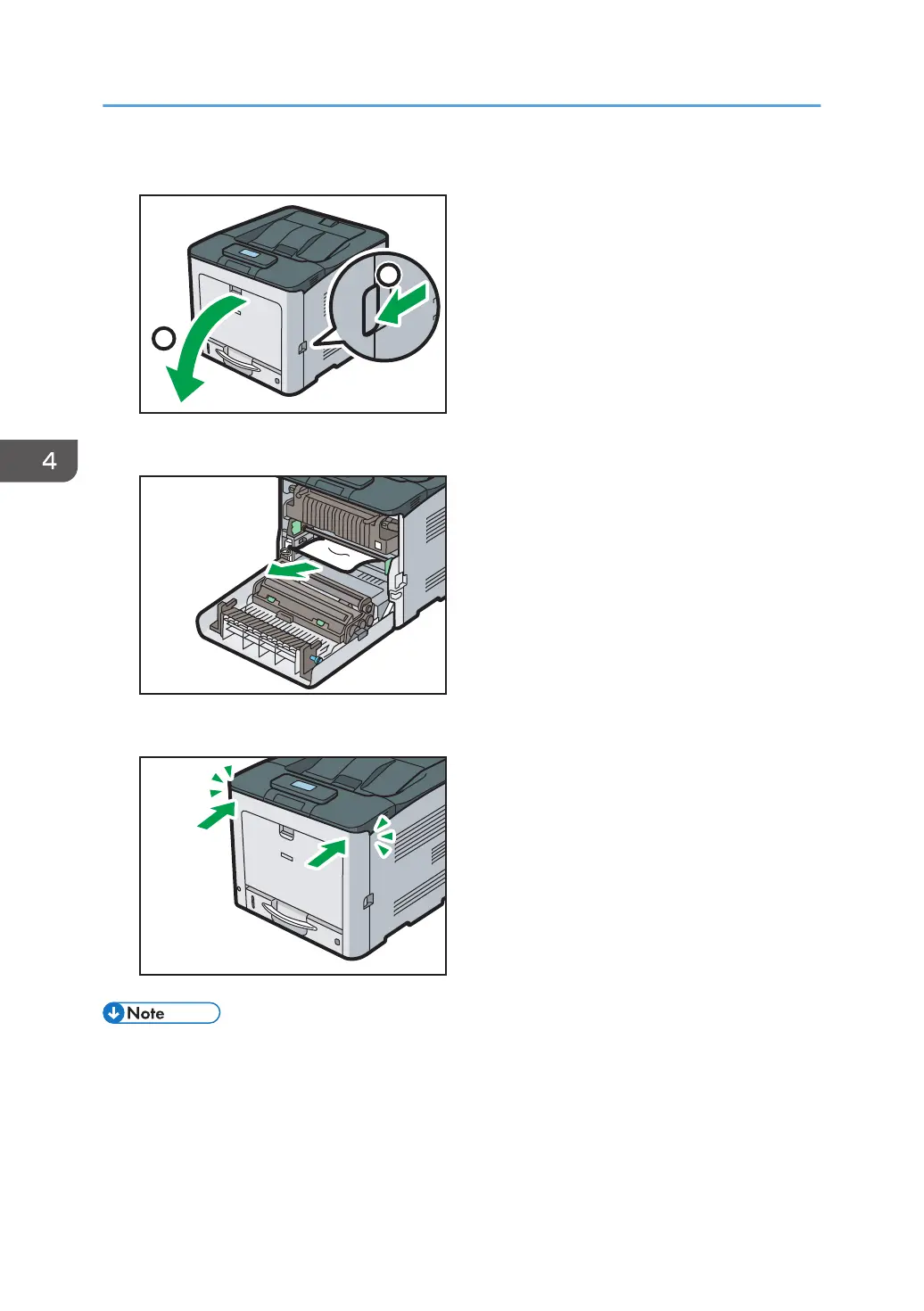 4

Note