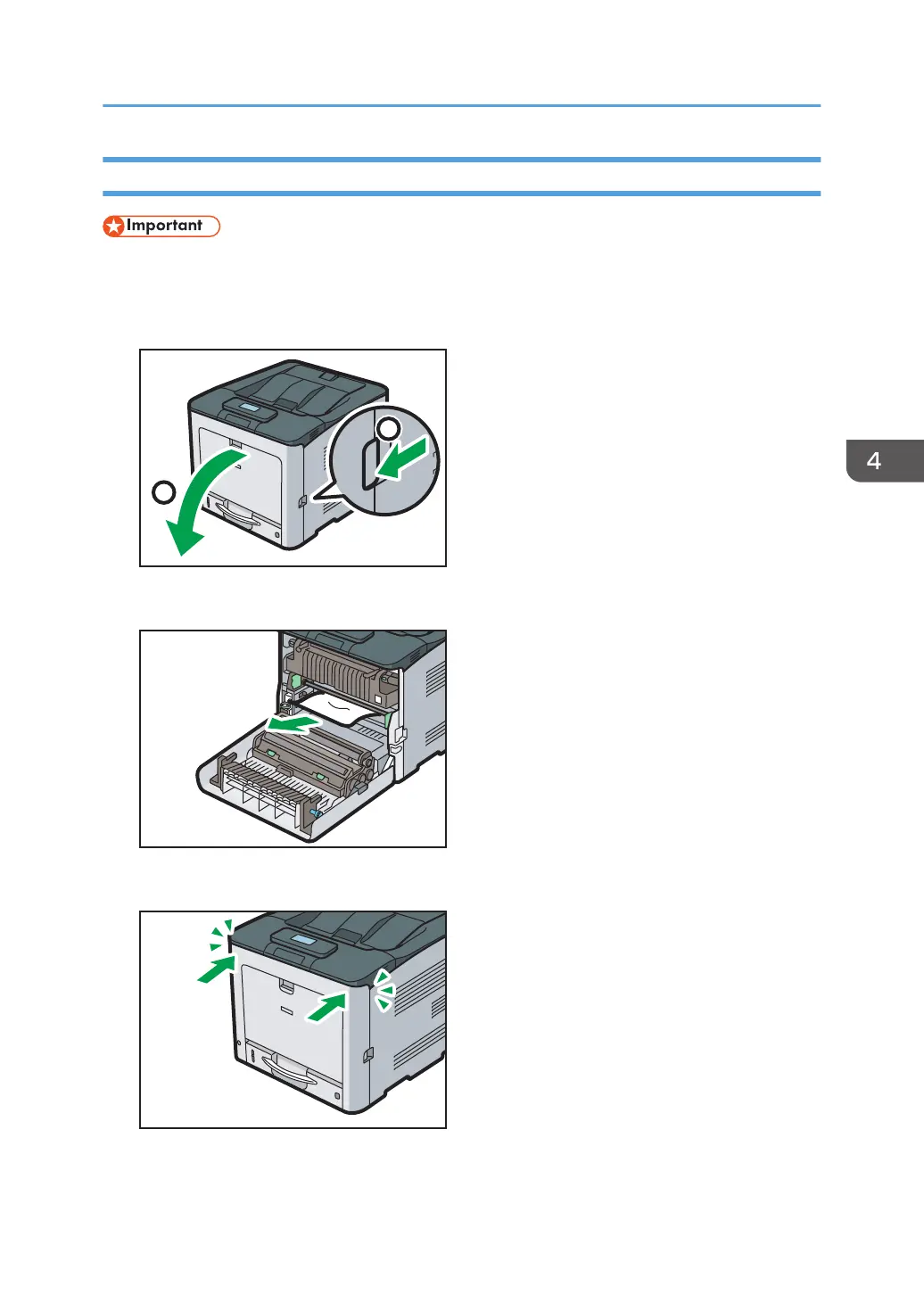 Important

4