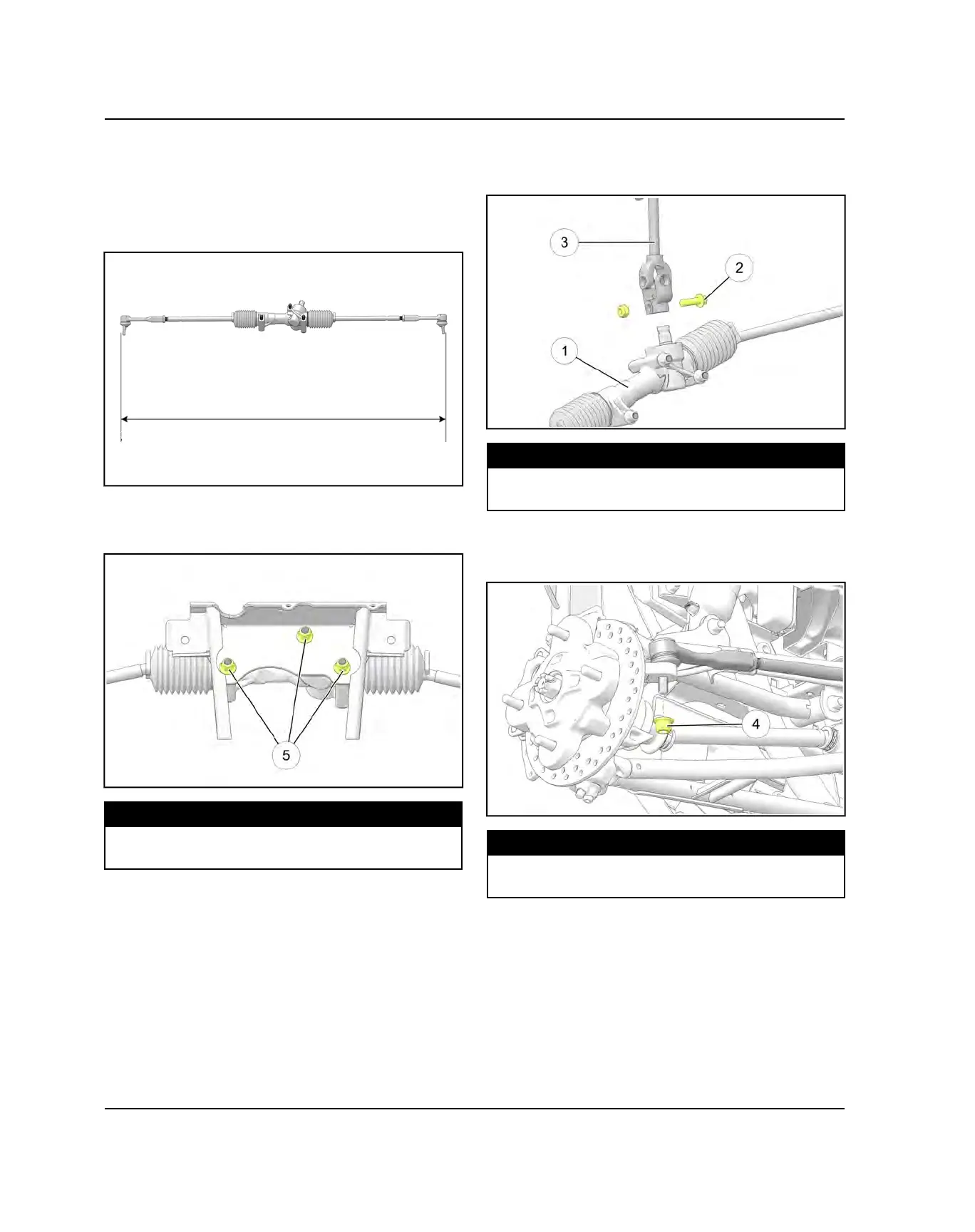 3

2

1

5

4