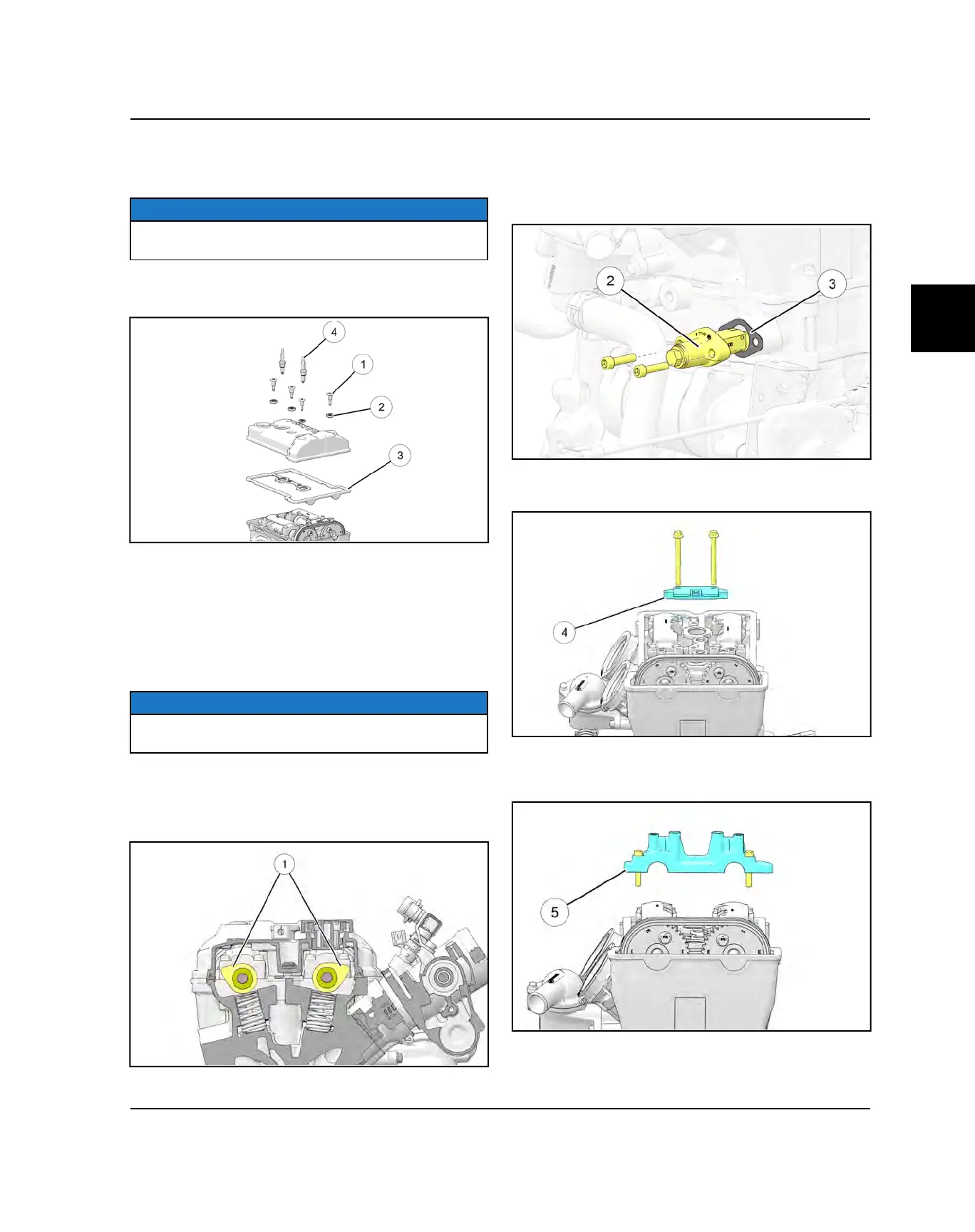 4
1
2
3

1

2
3

4

5