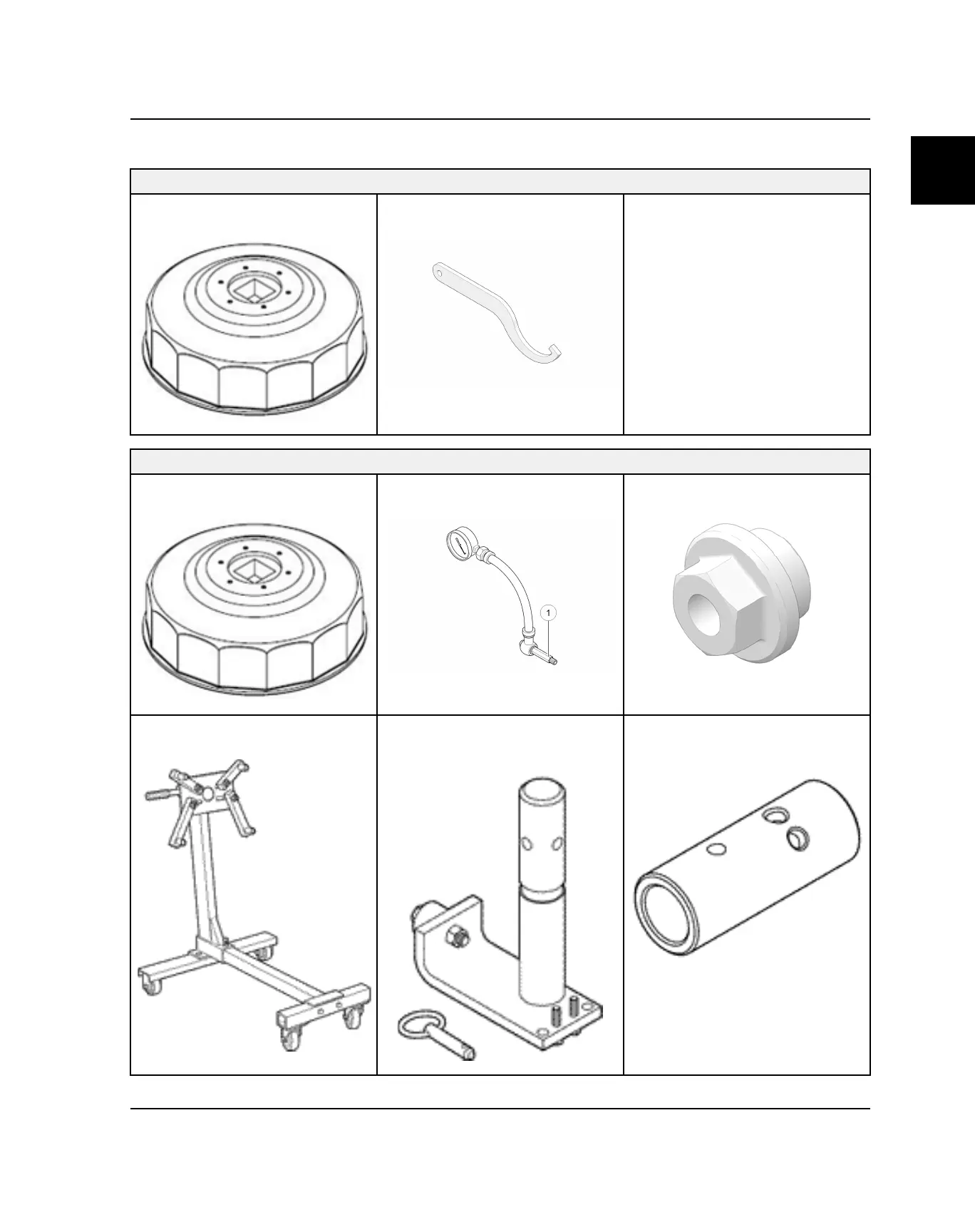 1