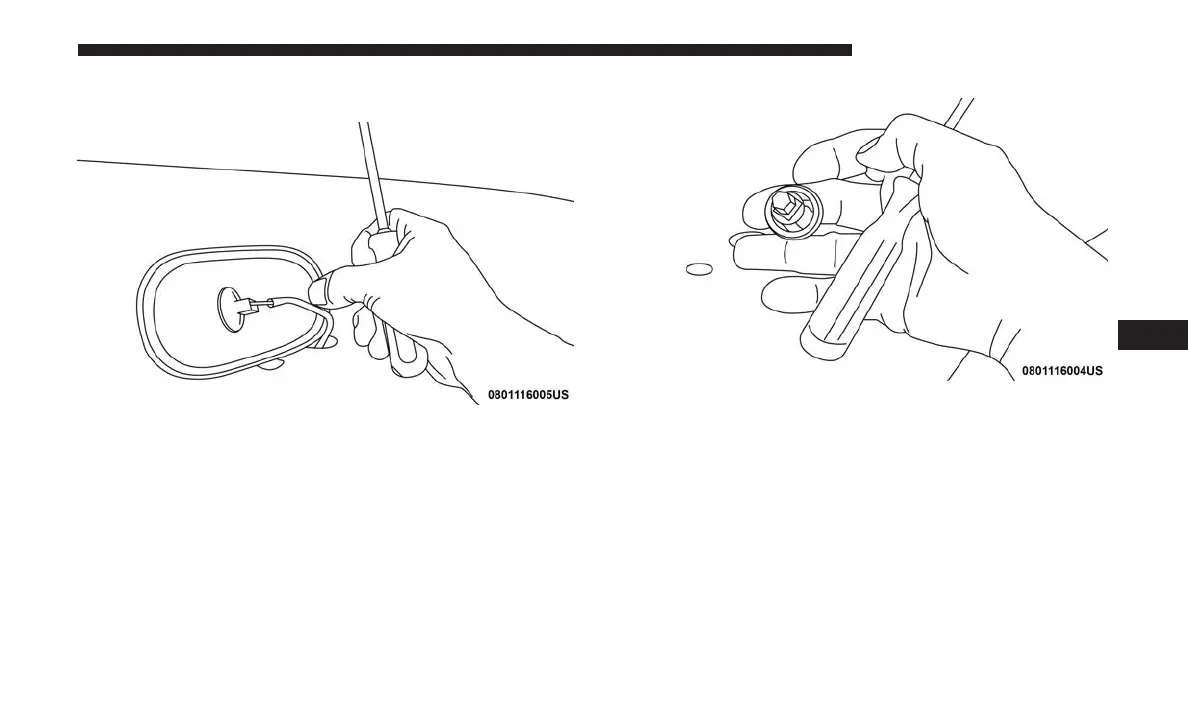 0801116005US

0801116004US