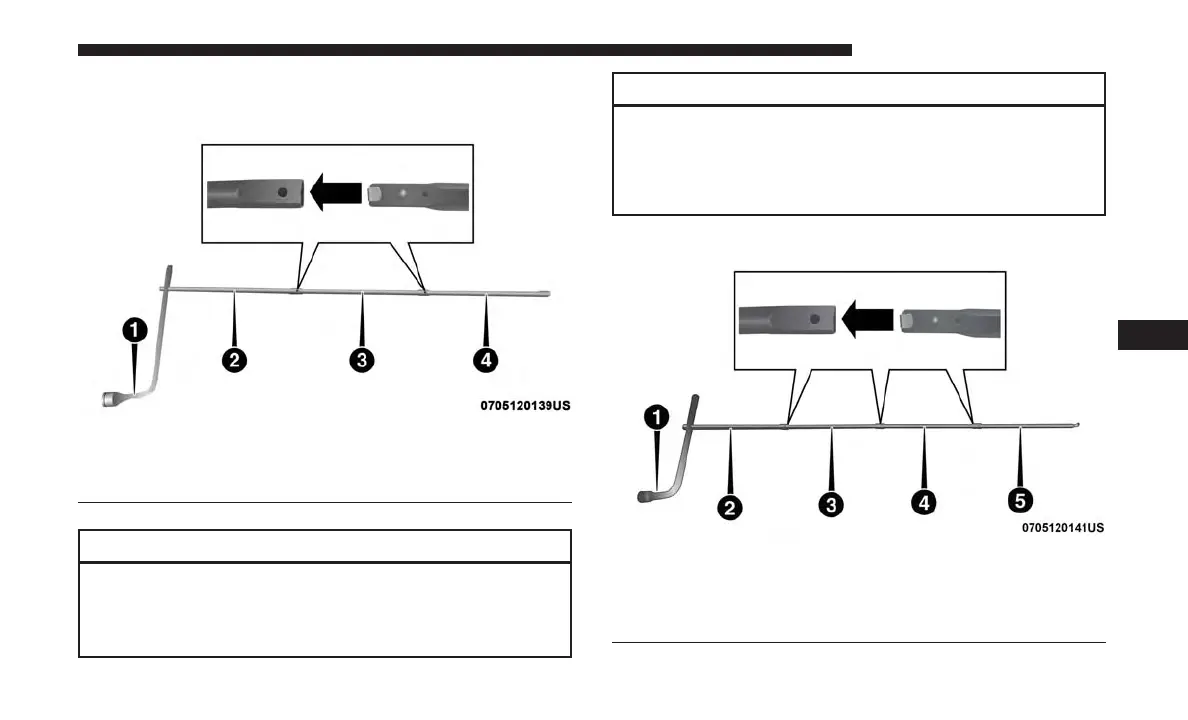 1

2

3

4

0705120139US

1

2

3

4

5

0705120141US