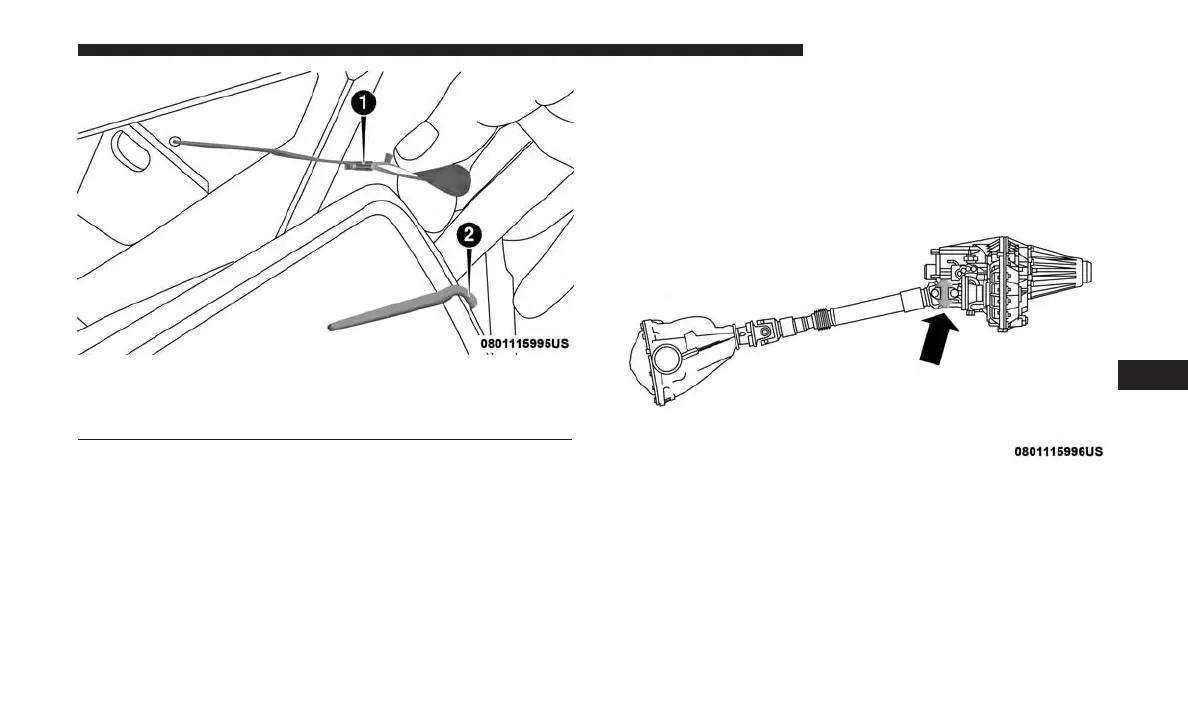 1

2

0801115995US

0801115996US