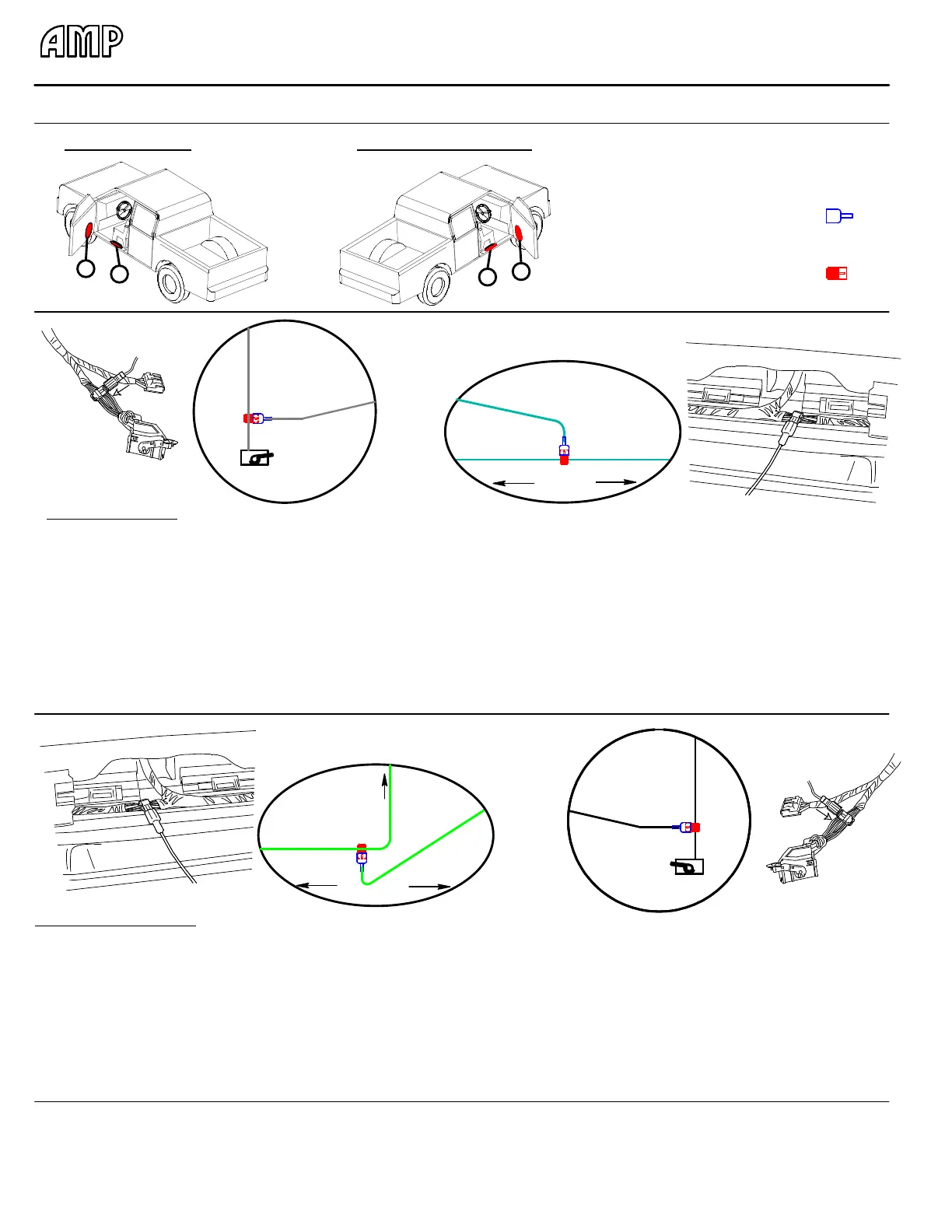 AMP