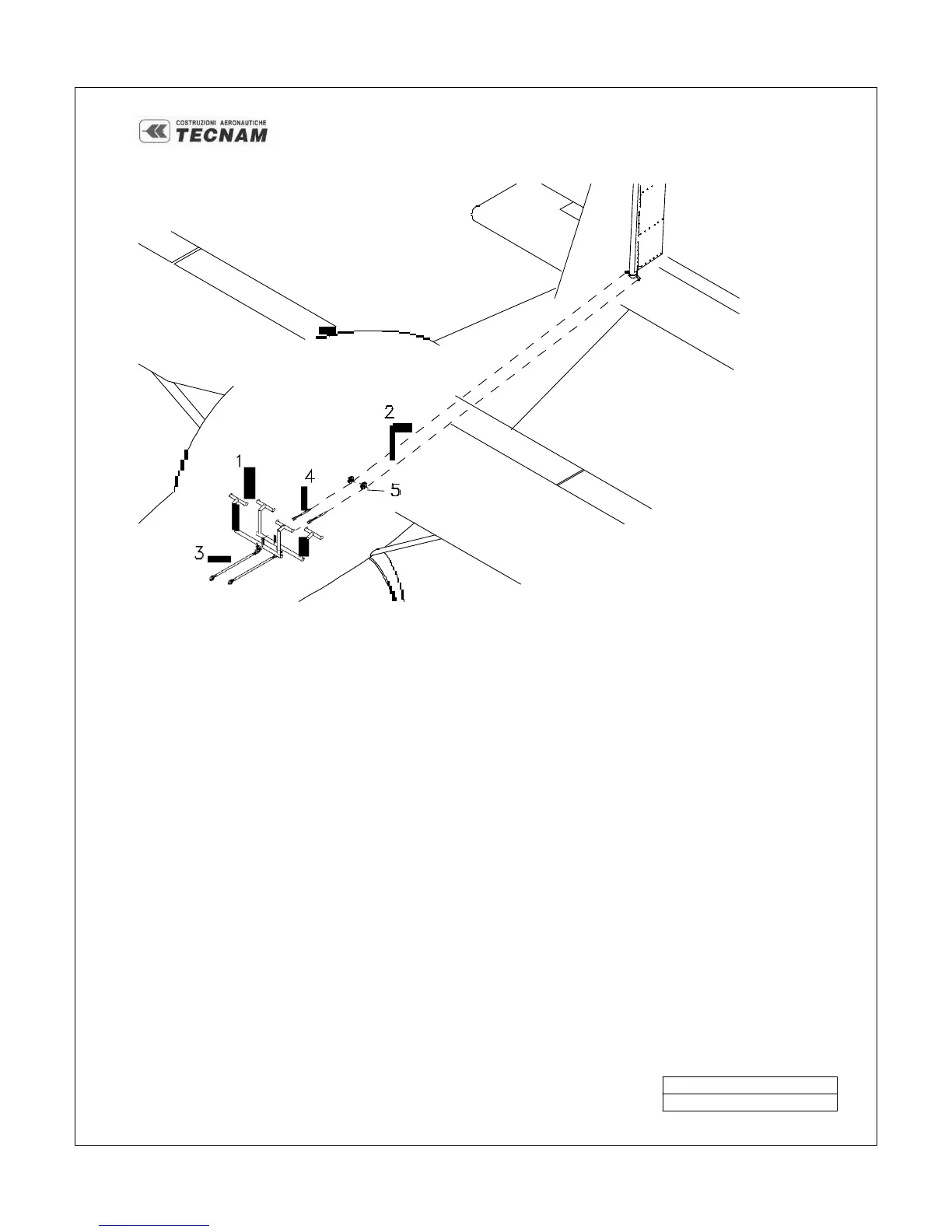 COSTRUZIONI AERONAUTICHE
TECNAM

2
1
4
5
3