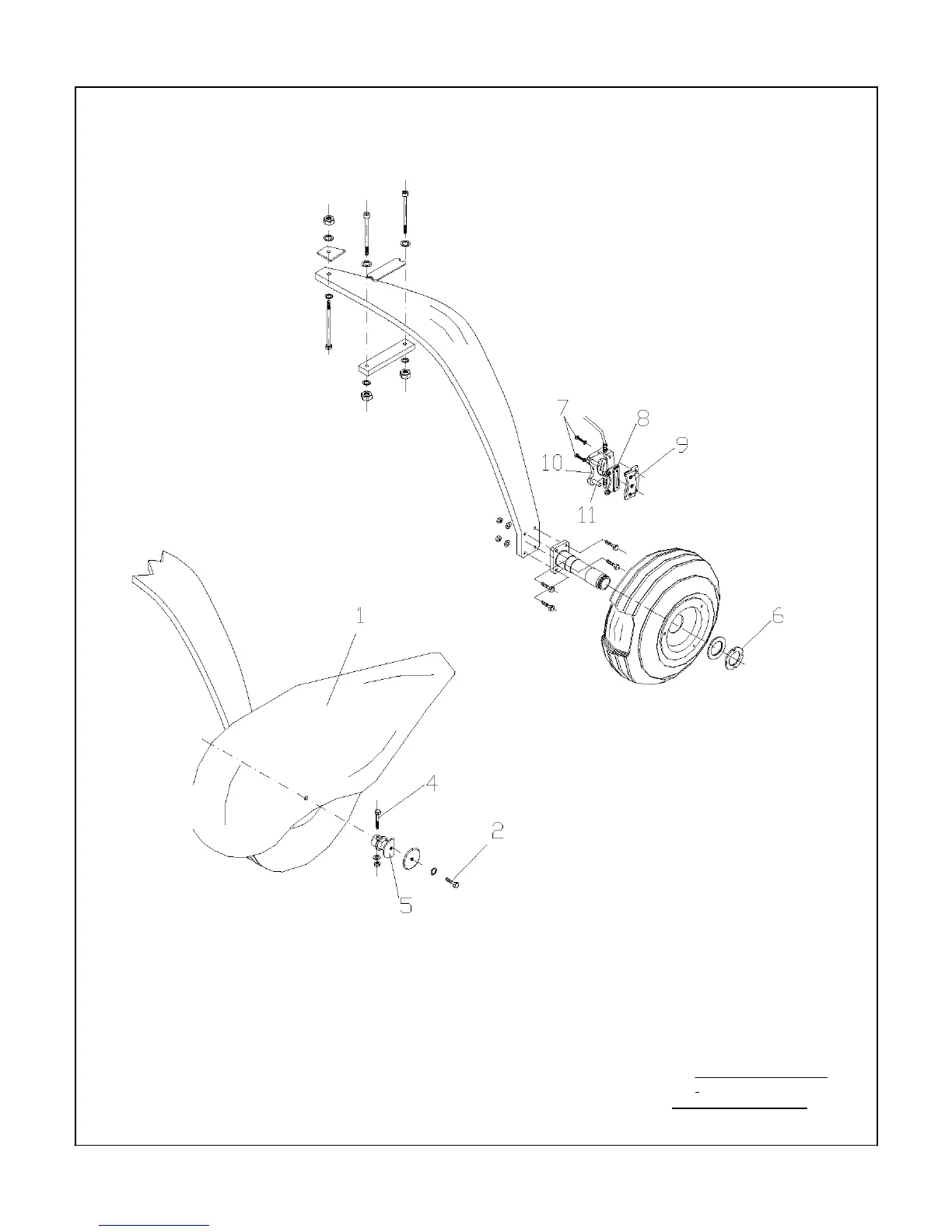 7
8
9
10
11
1
6
4
2
5