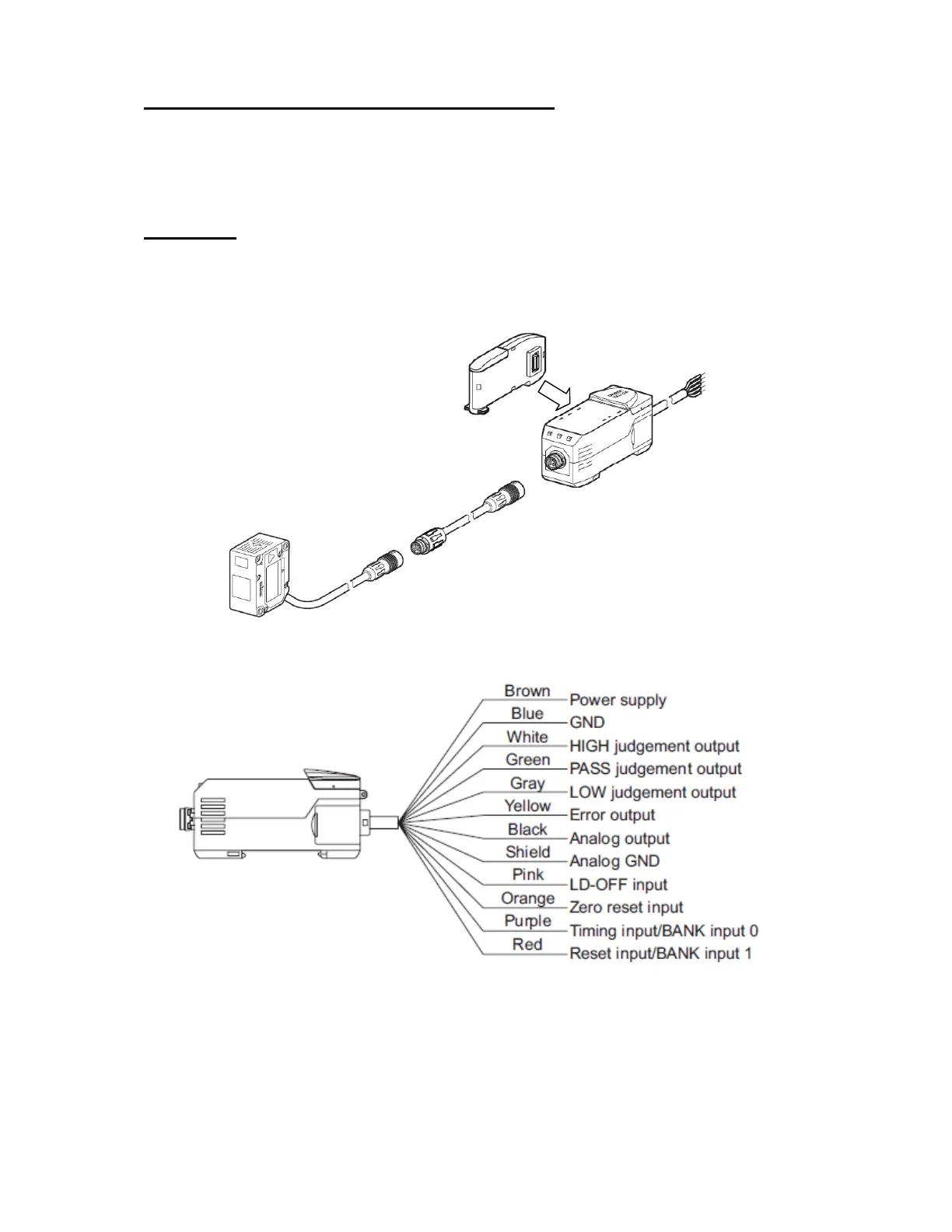 Brown Power supply
Blue GND
White HIGH judgement output
Green PASS judgement output
Gray LOW judgement output
Yellow Error output
Black Analog output
Shield Analog GND
Pink LD-OFF input
Orange Zero reset input
Purple Timing input/BANK input 0
Red Reset input/BANK input 1