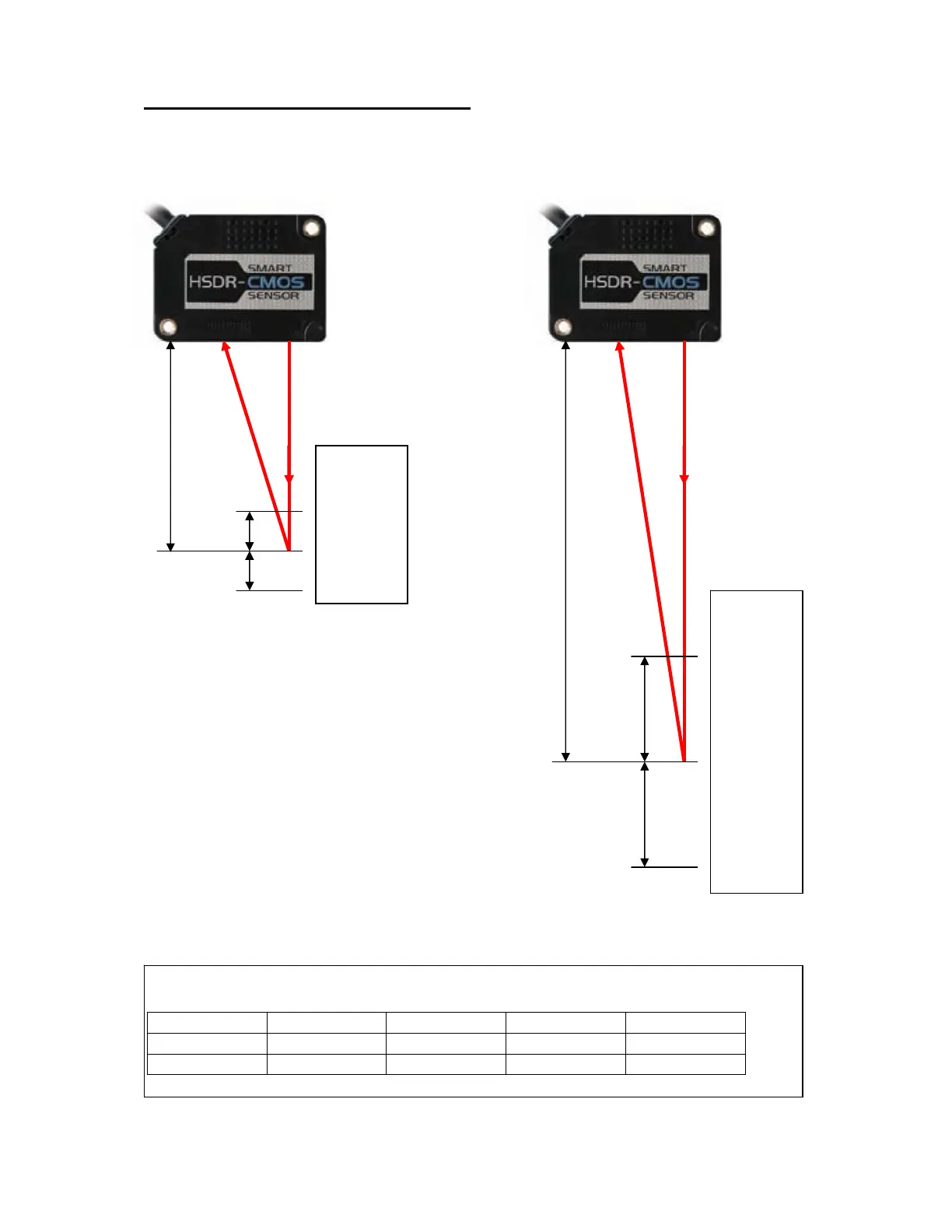 SMART
HSDR-CMOS
SENSOR

SMART
HSDR-CMOS
SENSOR