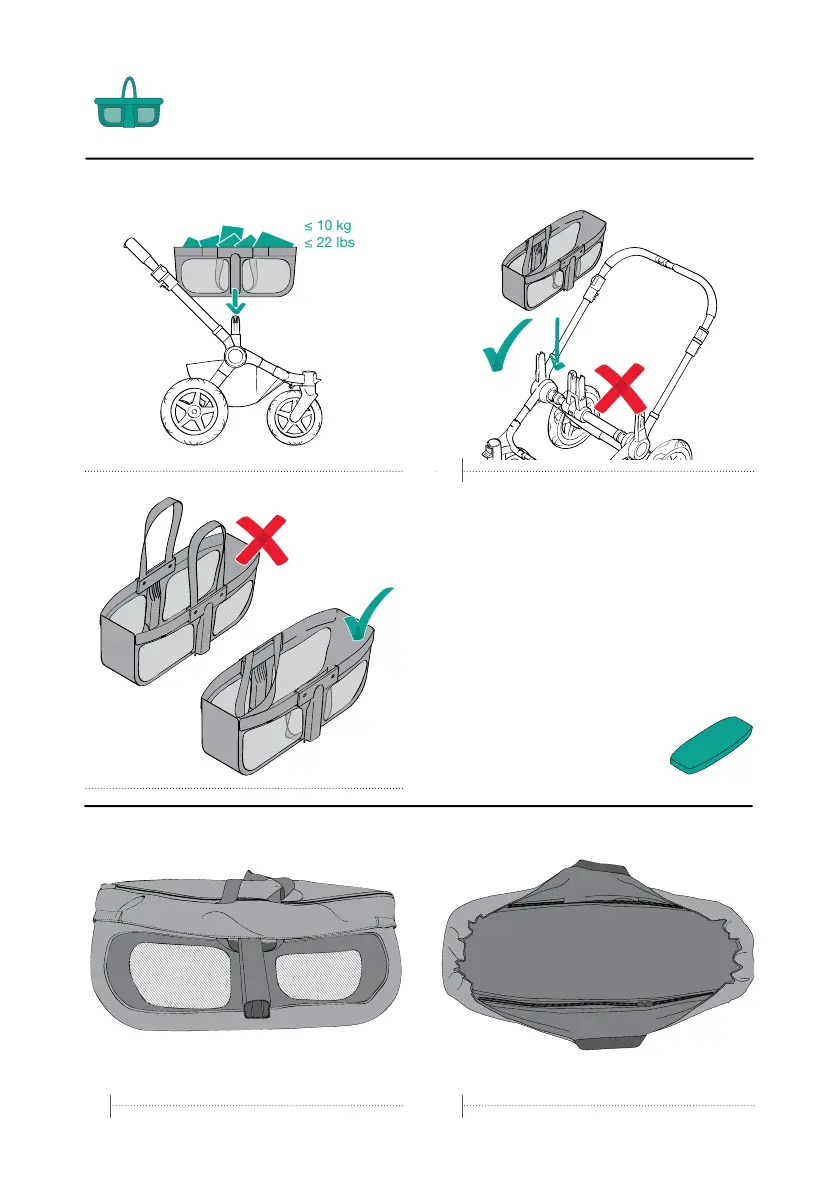 ≤ 10 kg
≤ 22 lbs