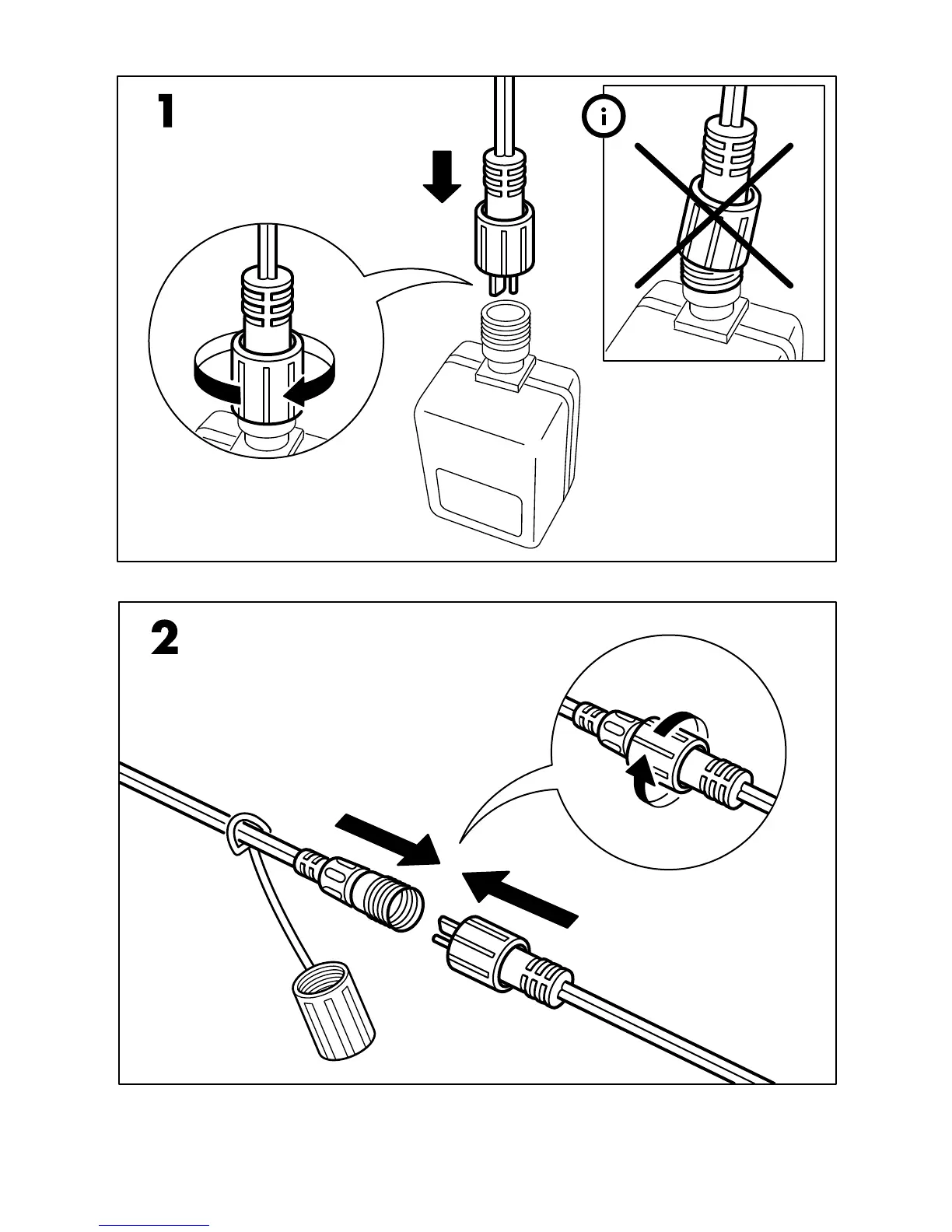 1

i

2