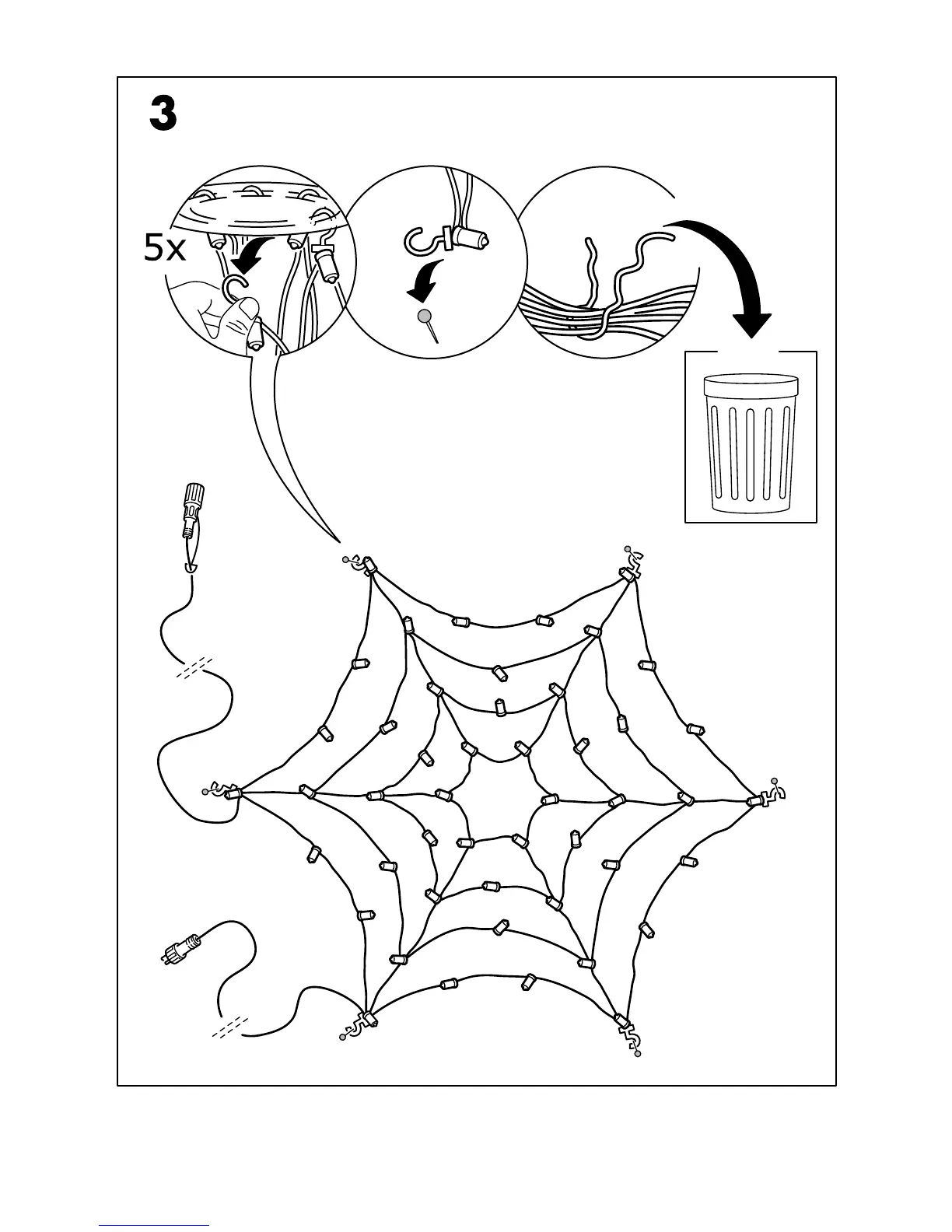 3

5x