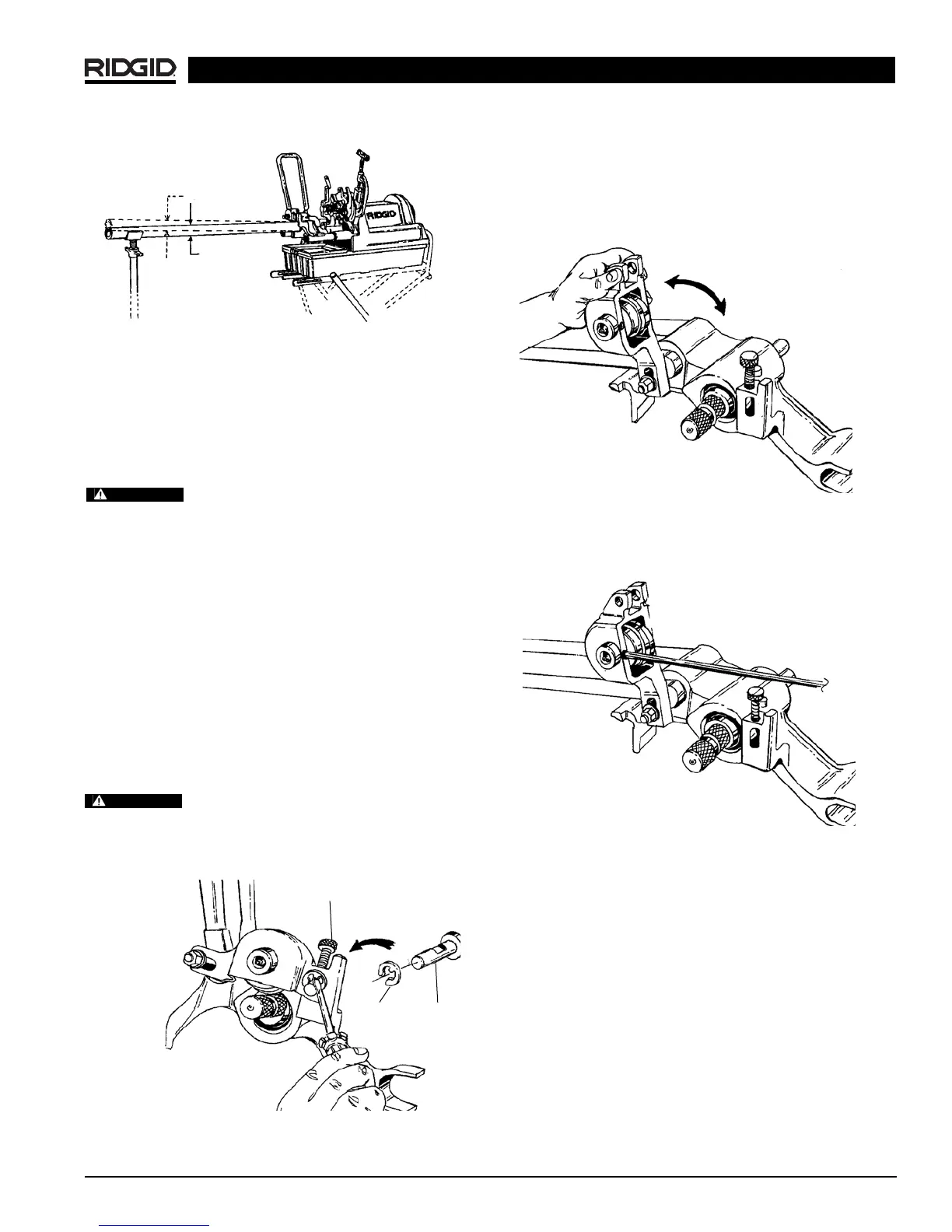 RIDGID

RIDGID