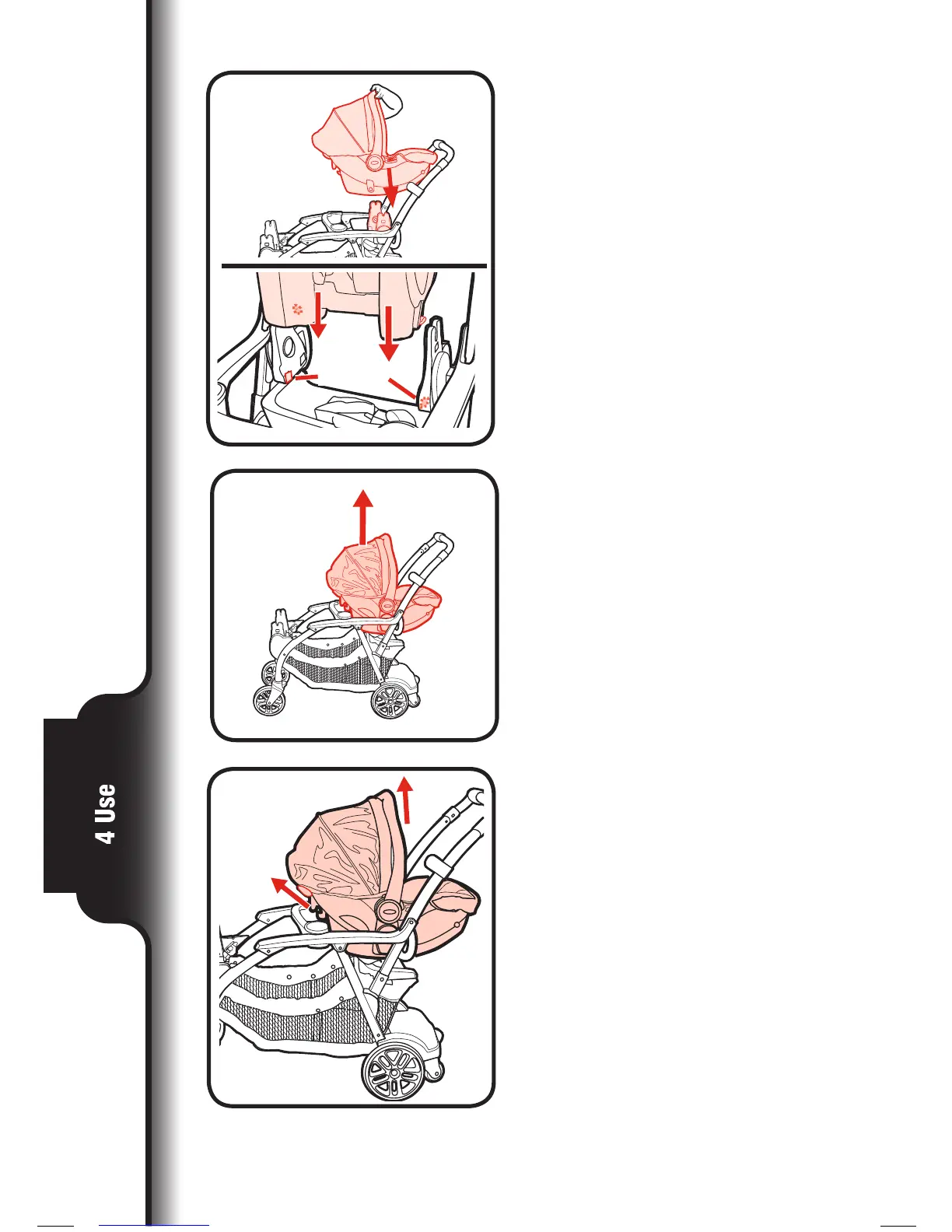 4 Use