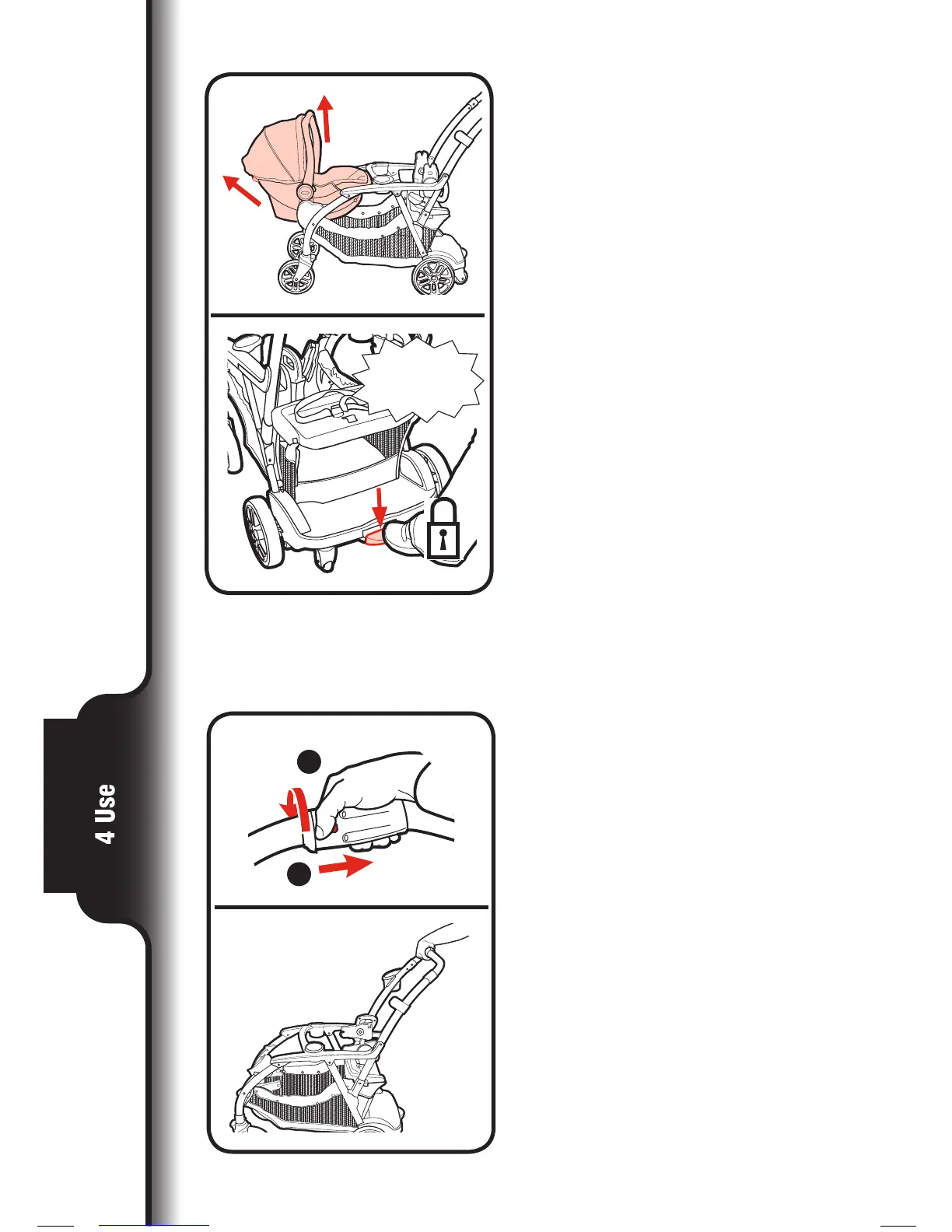 4 Use