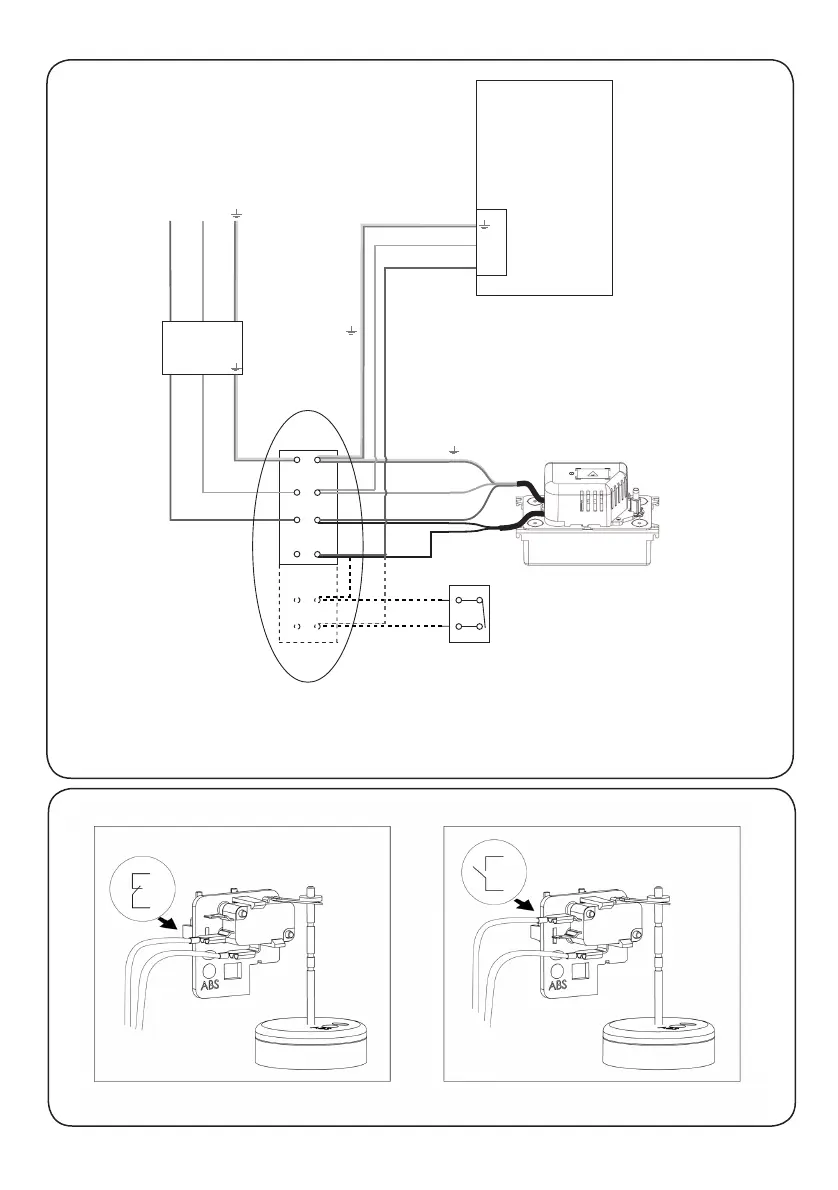 ABS

ABS