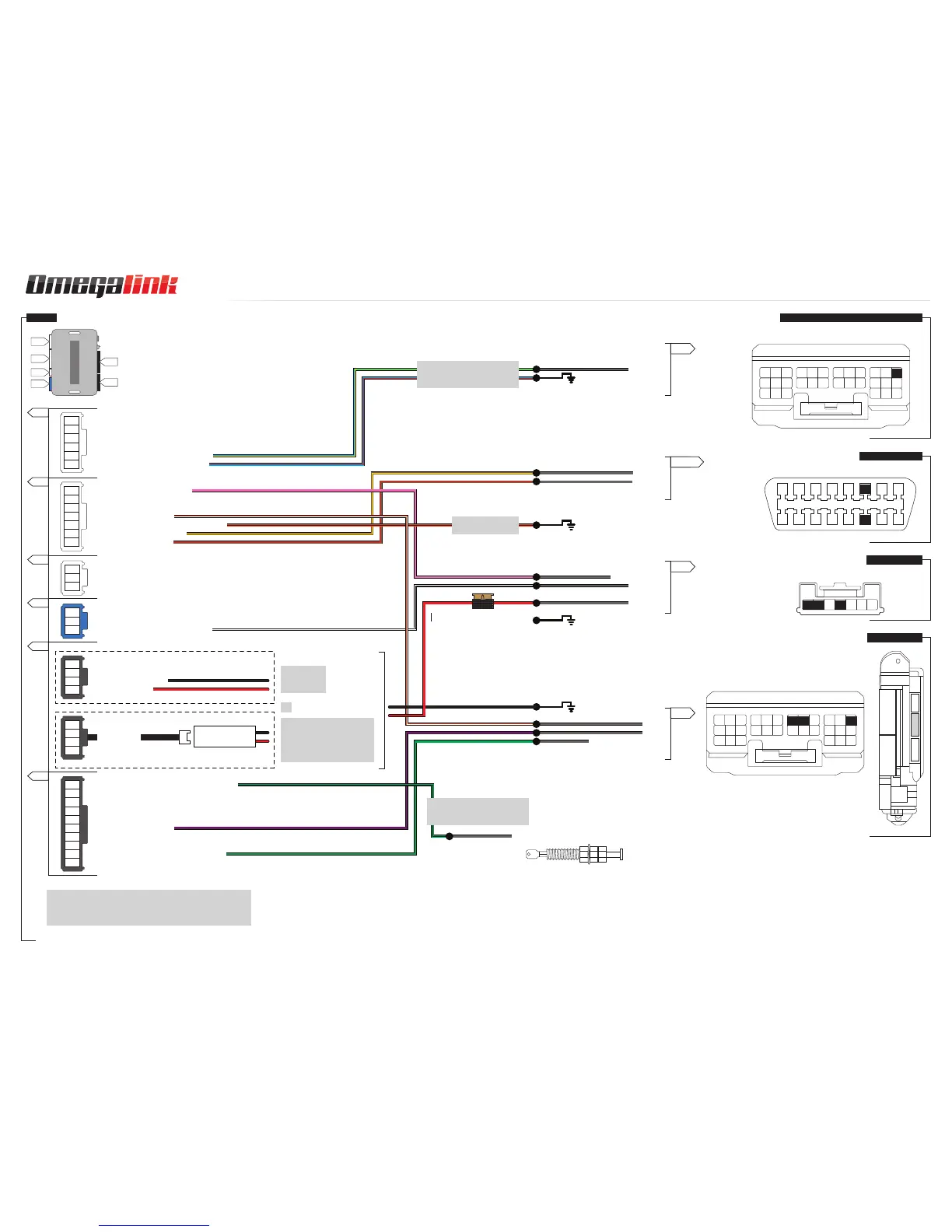 Omegalink