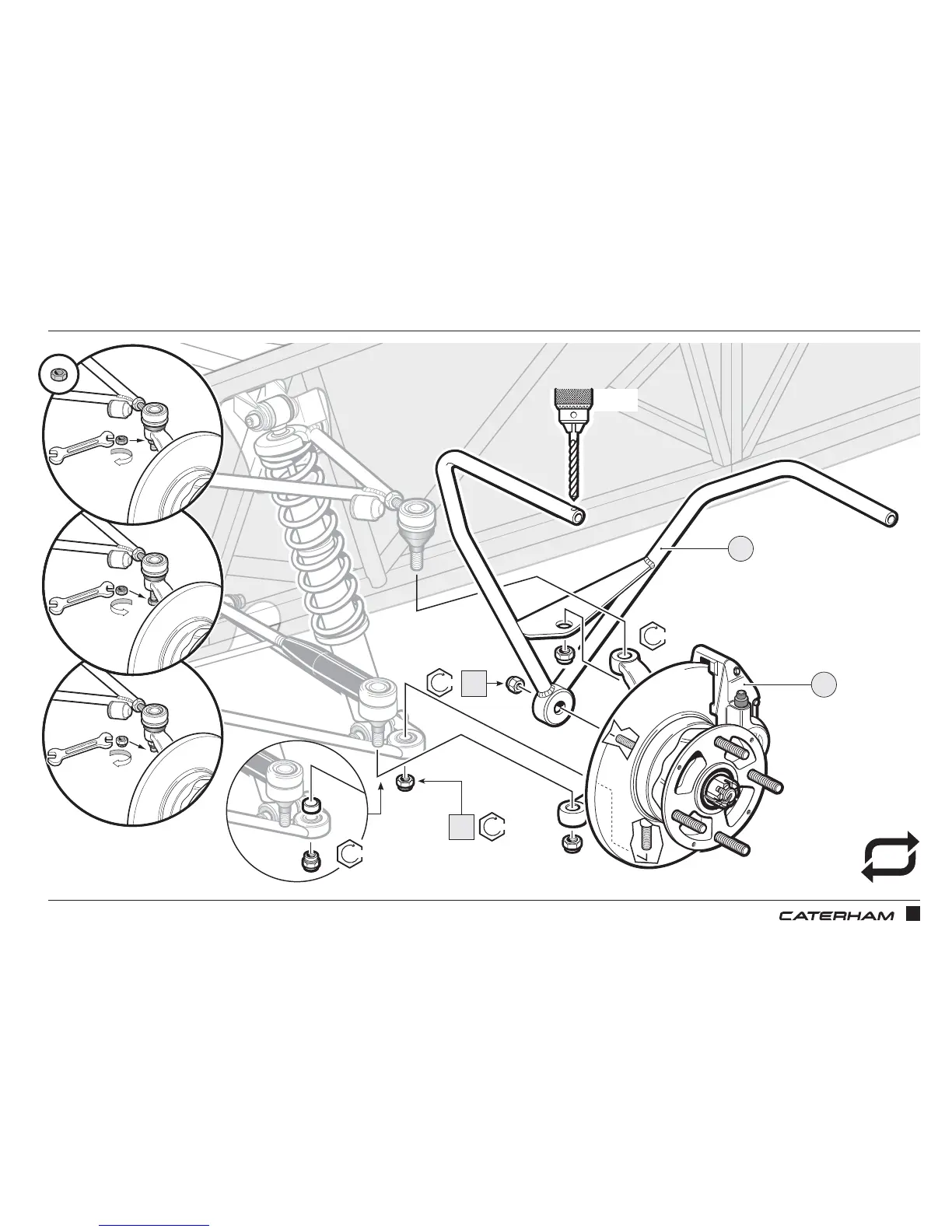 CATERHAM