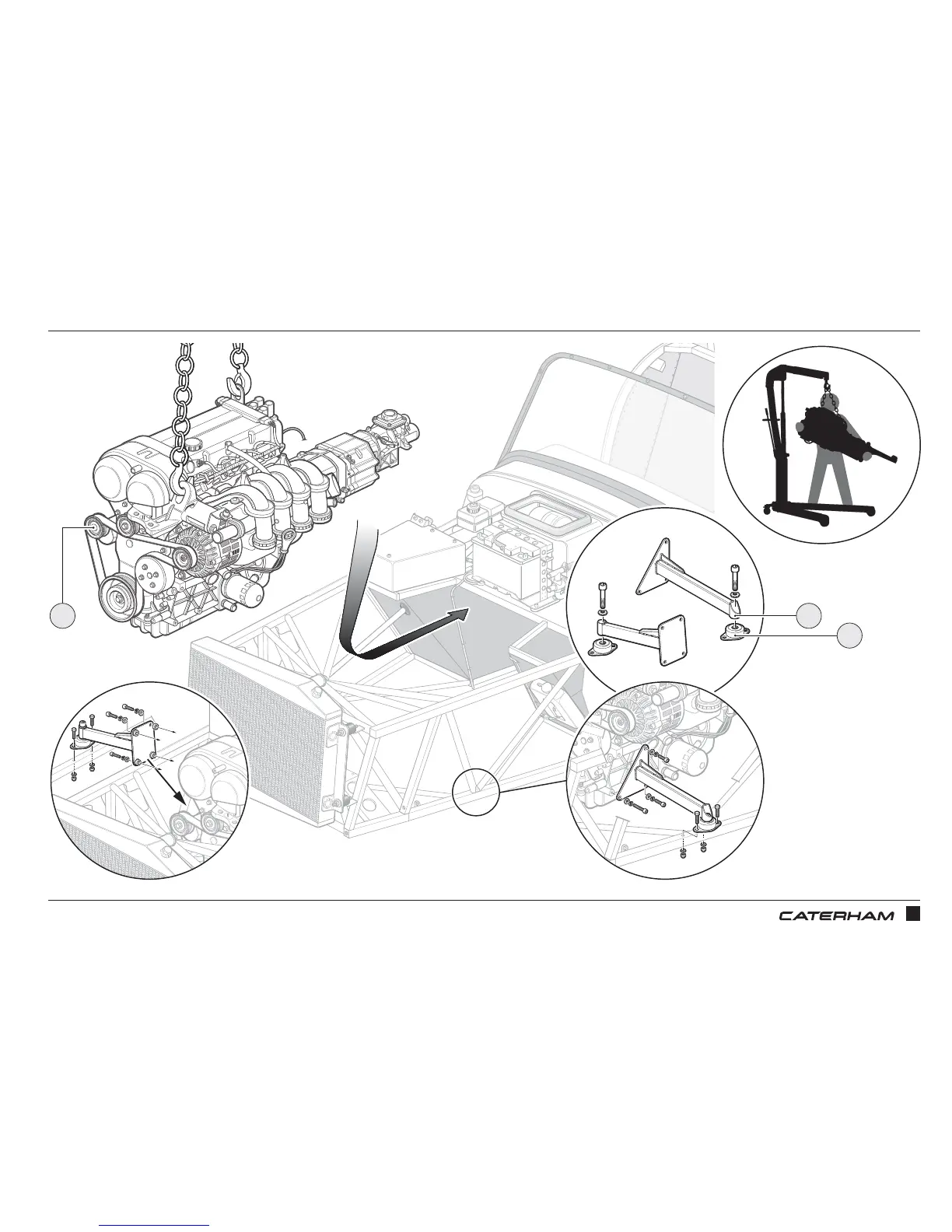 CATERHAM