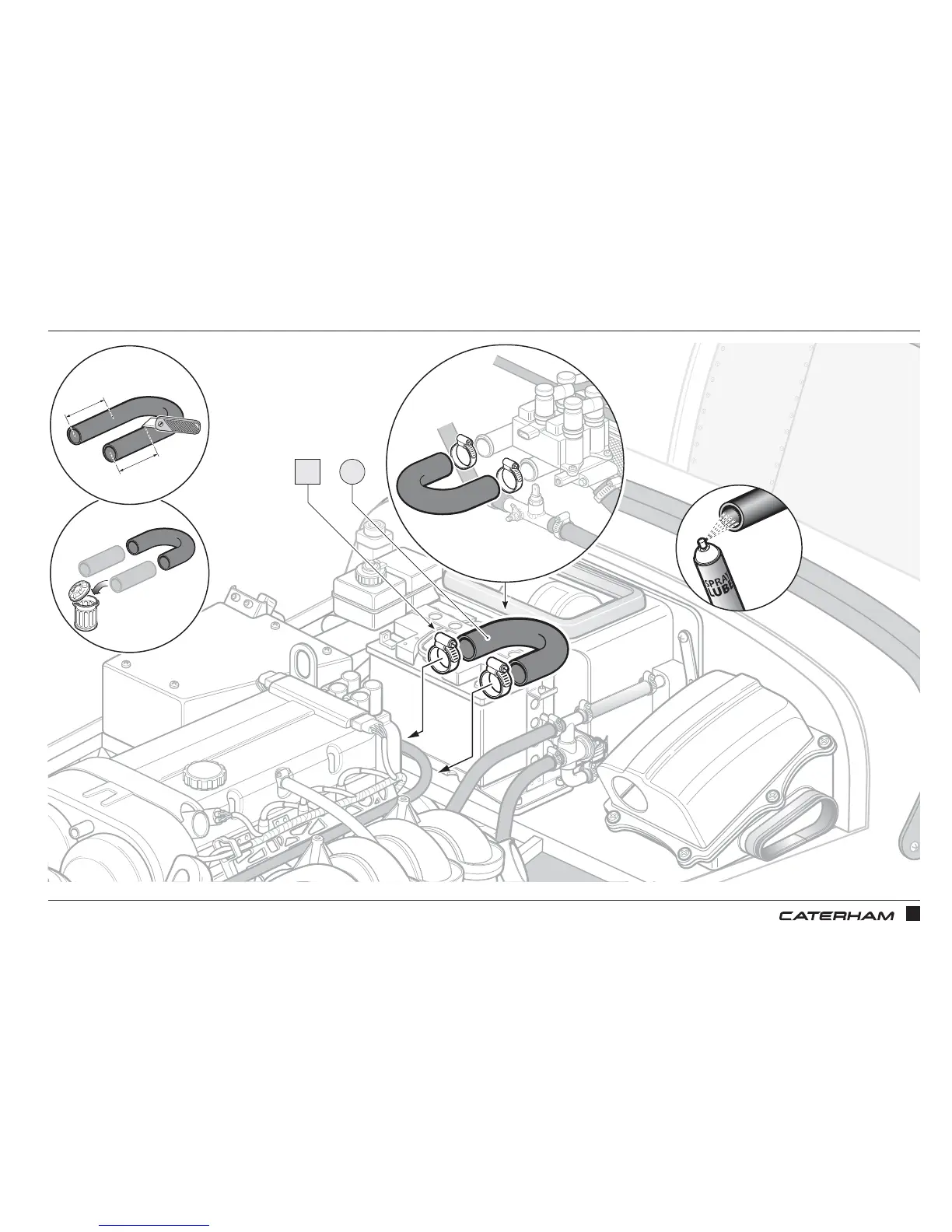 SPRAY LUBE

CATERHAM