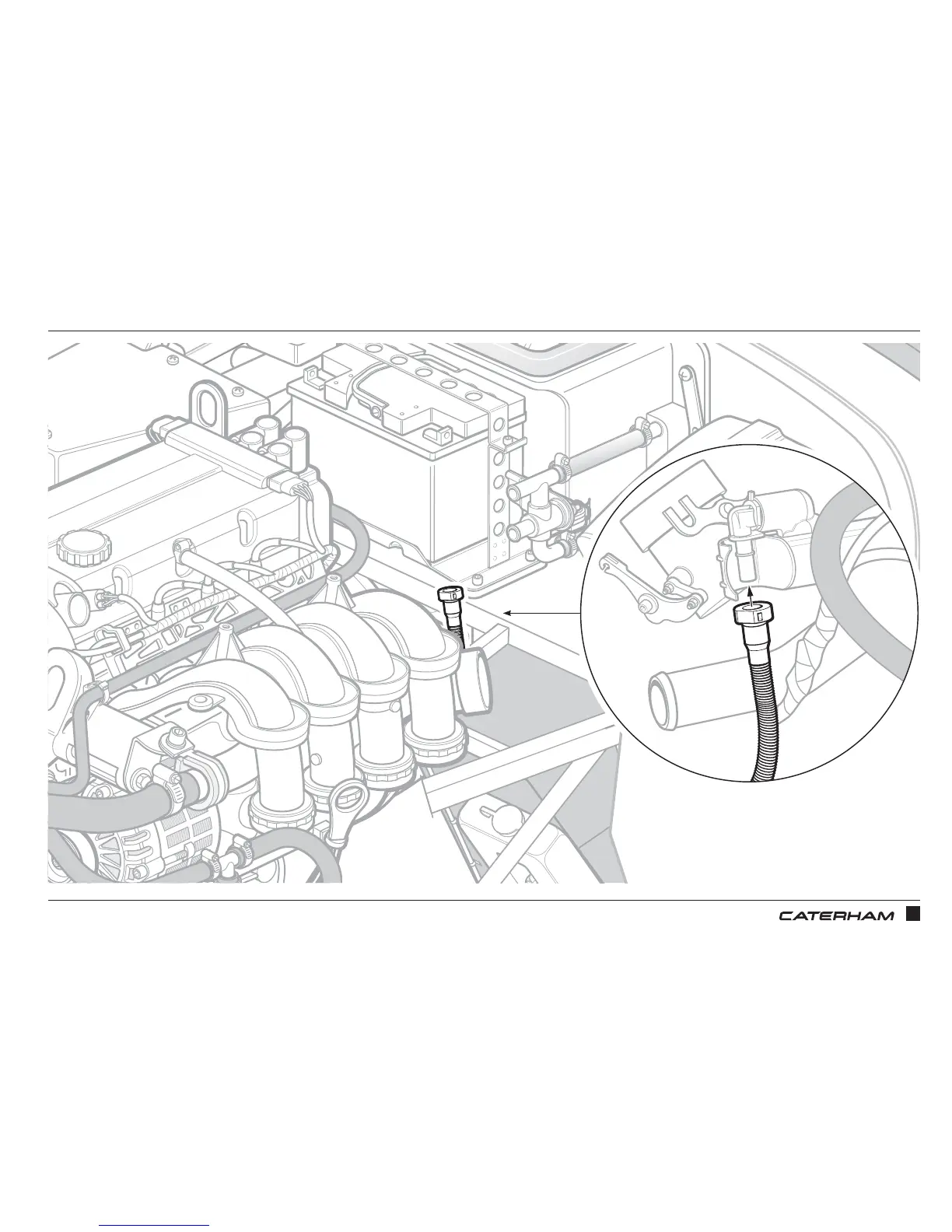 CATERHAM