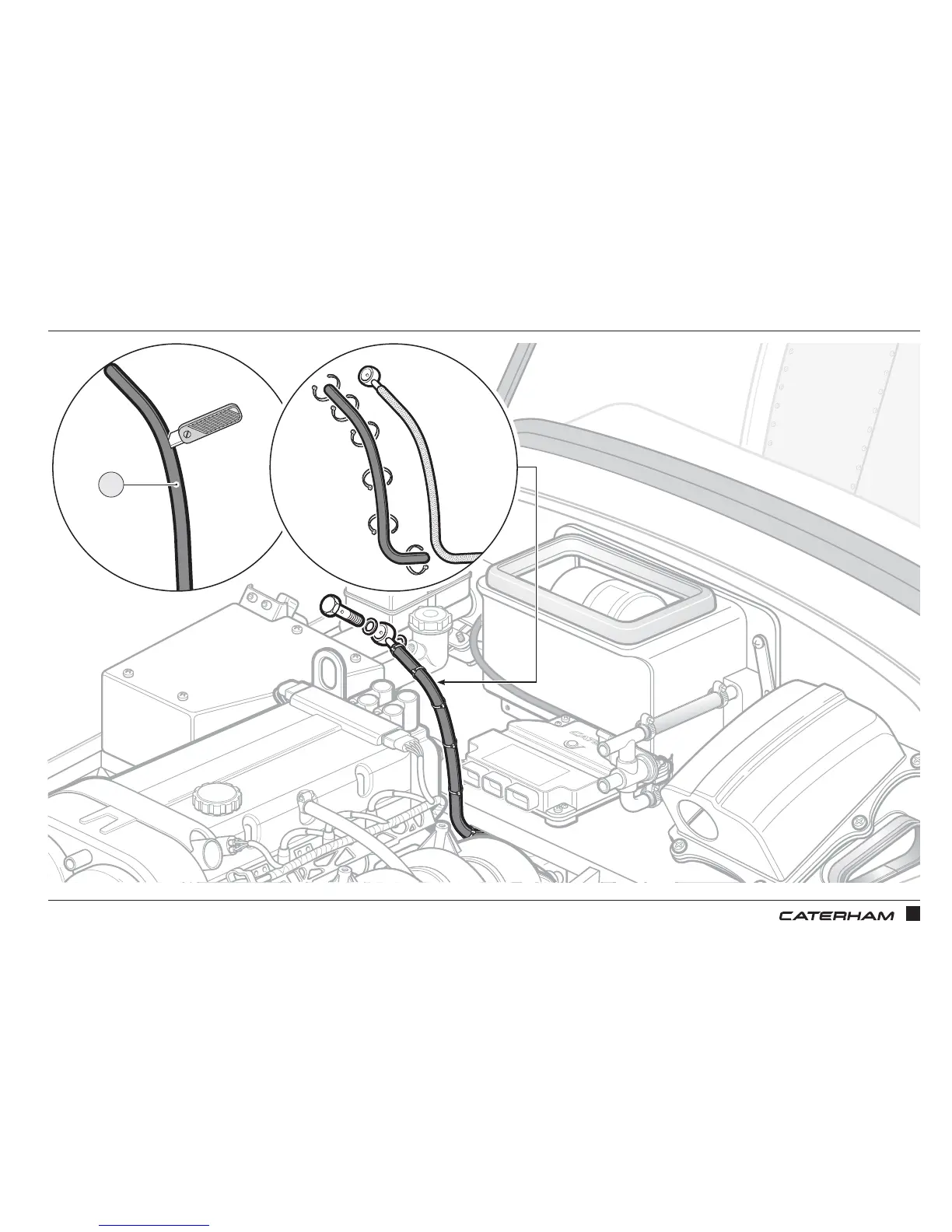 CATERHAM