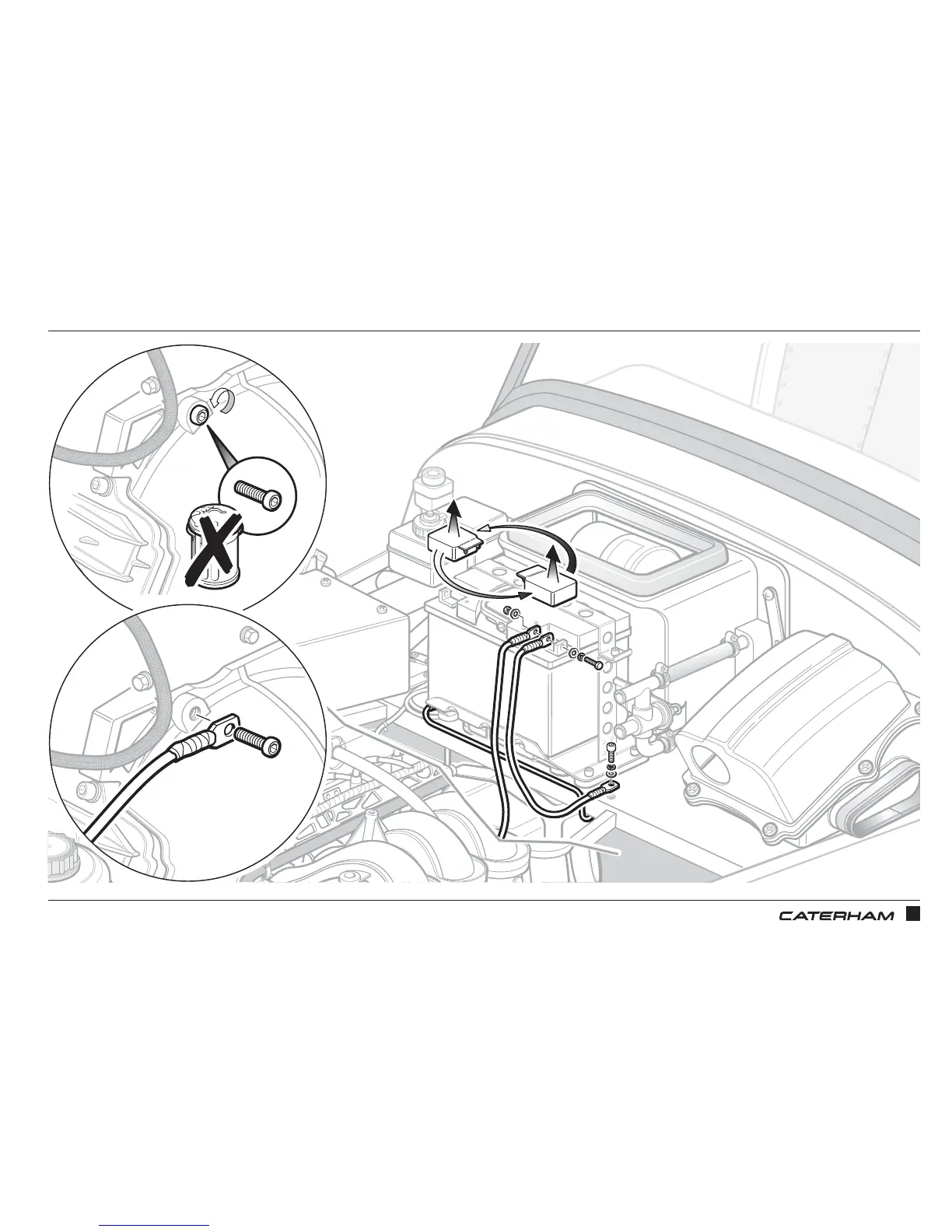 CATERHAM