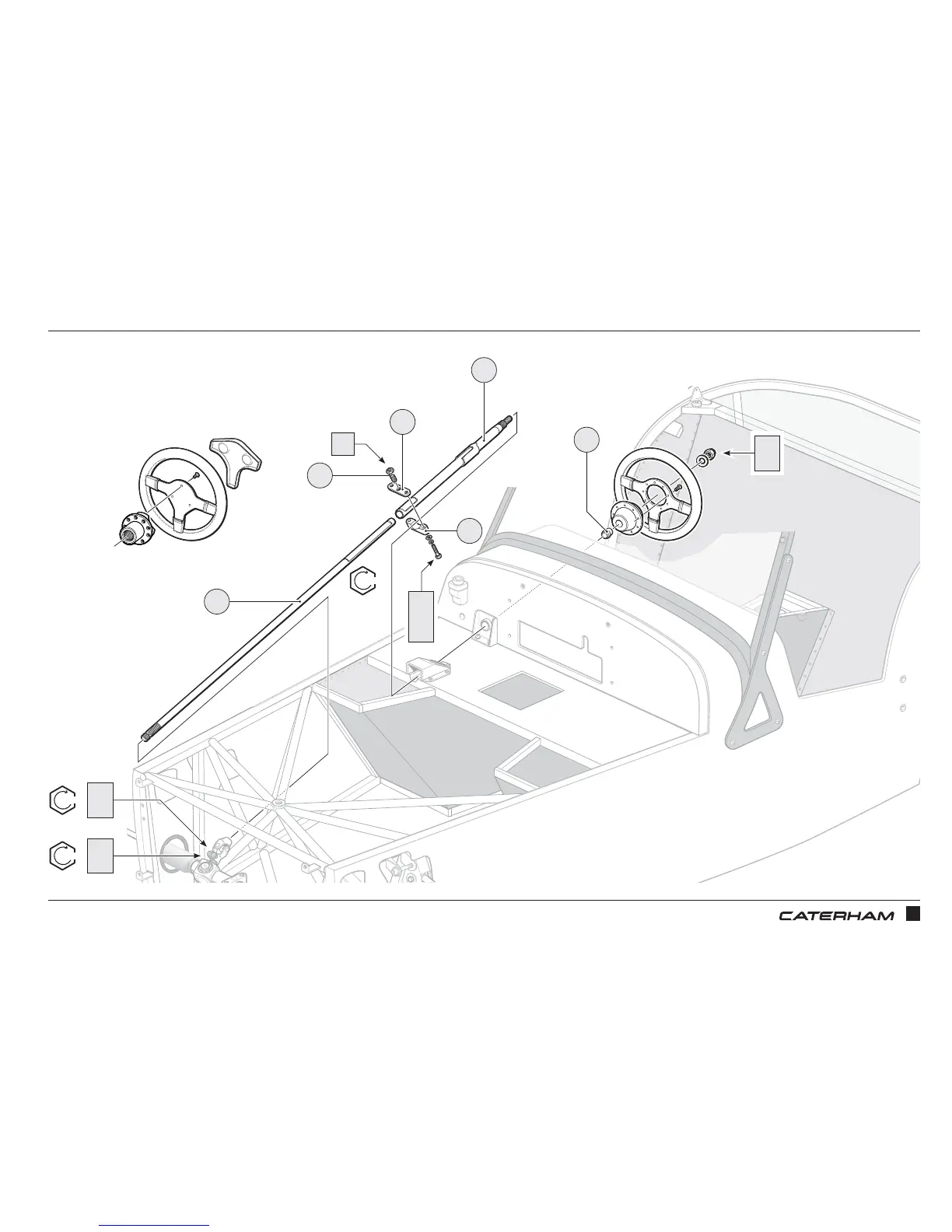 CATERHAM