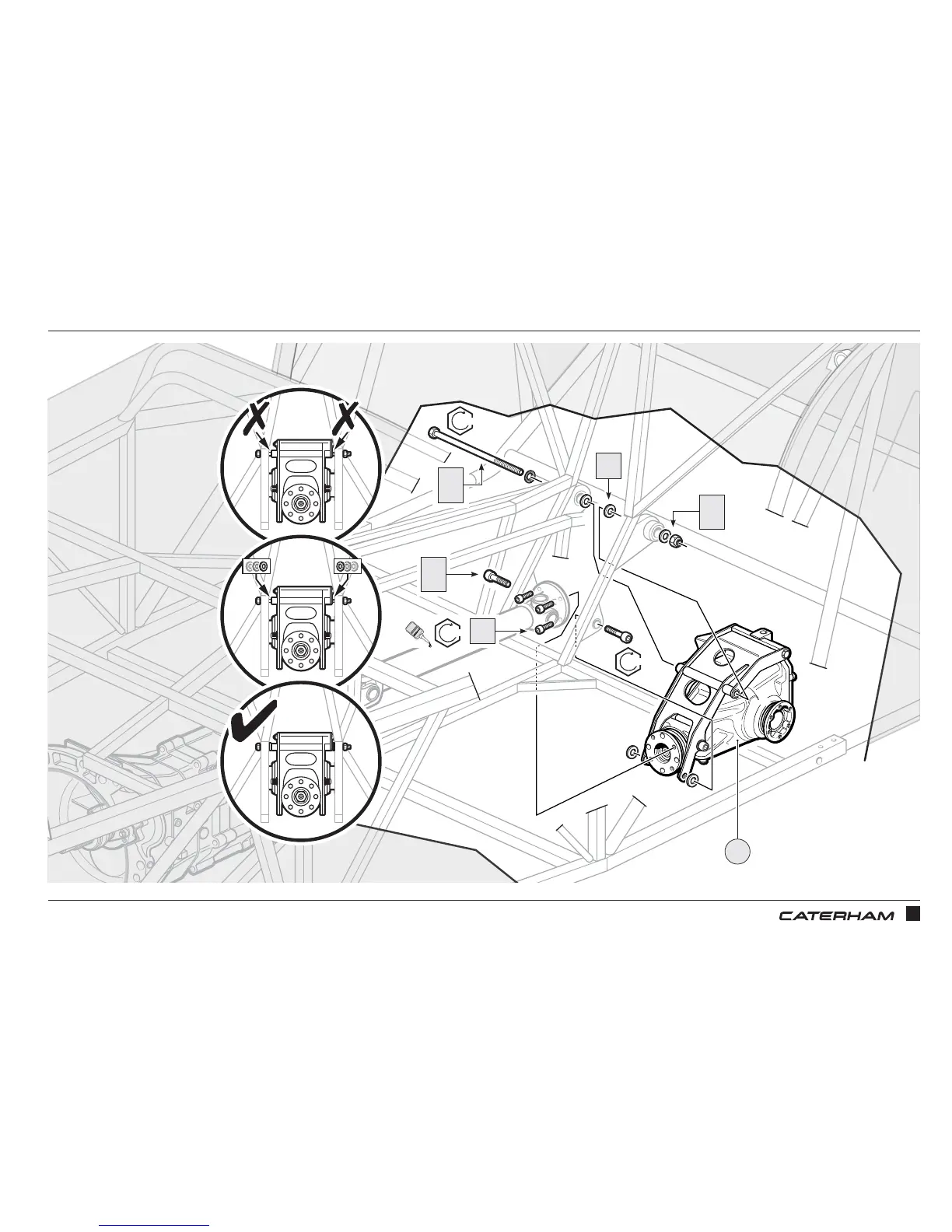 CATERHAM