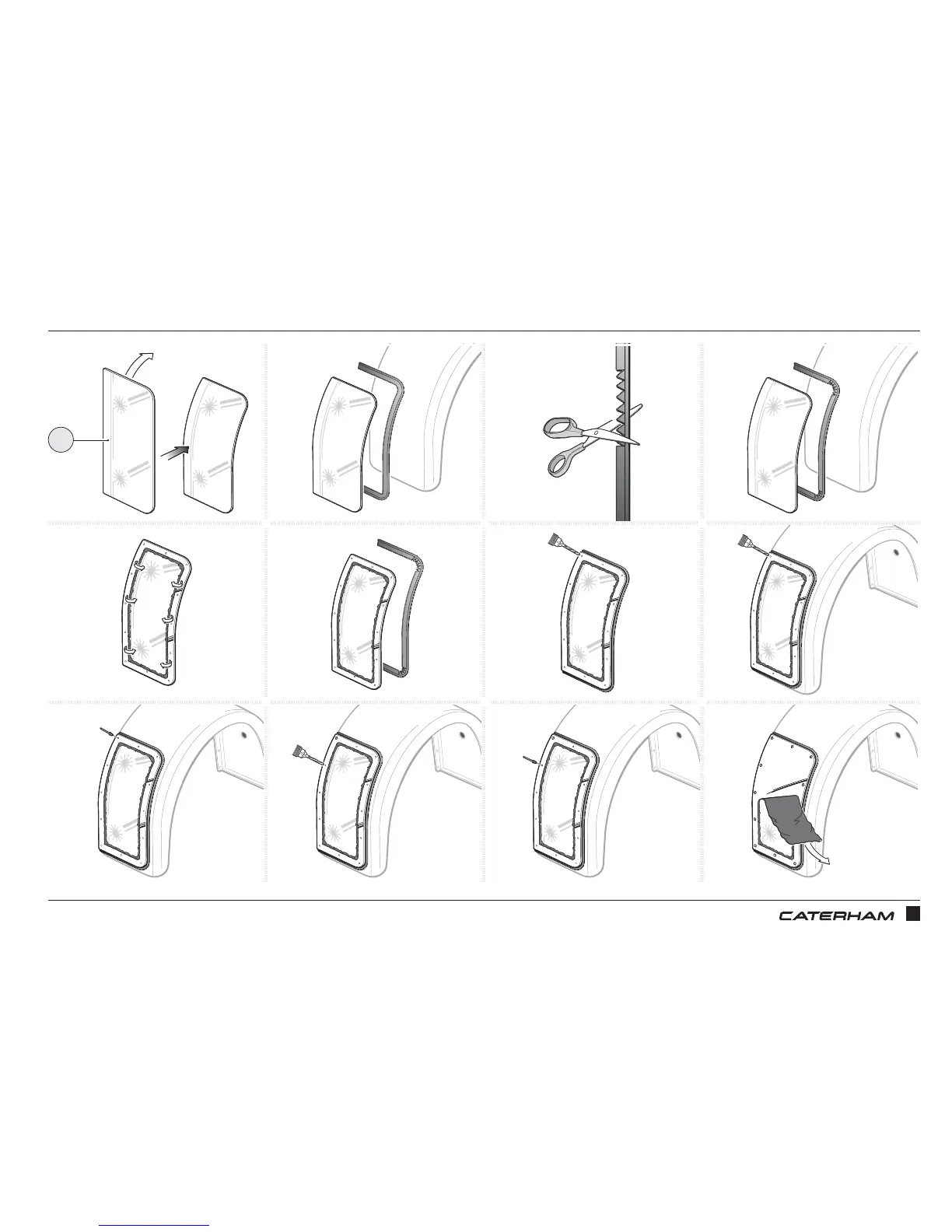 CATERHAM