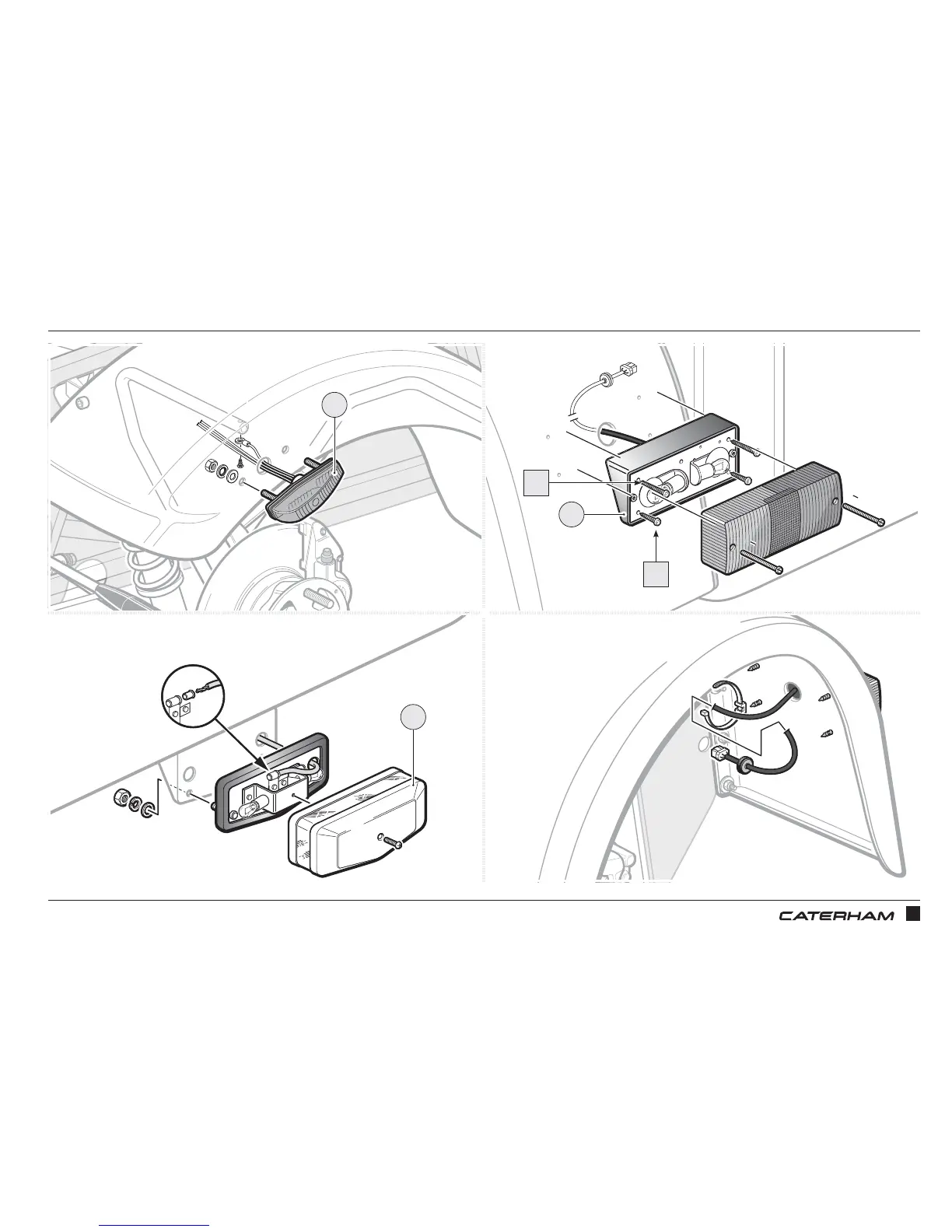 CATERHAM