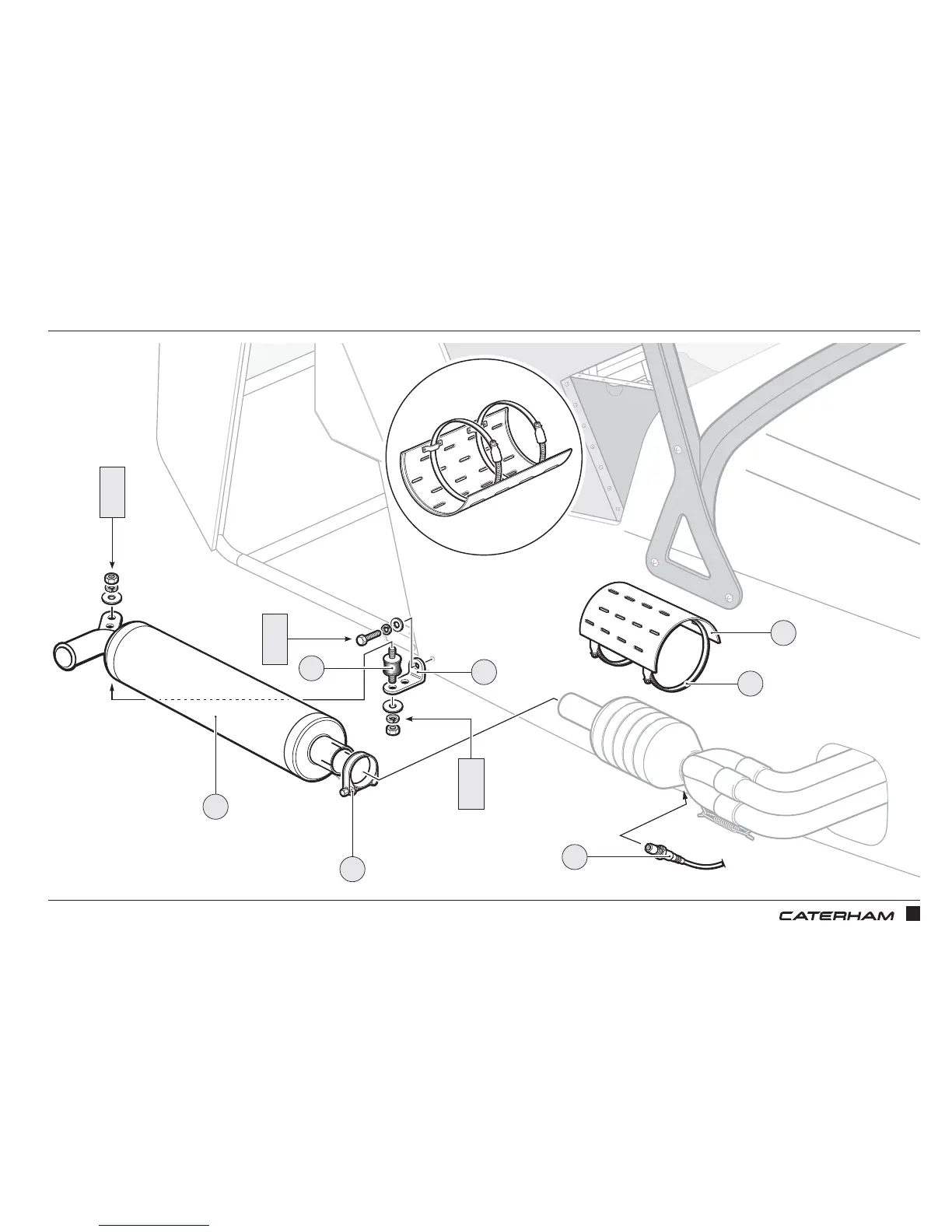 CATERHAM